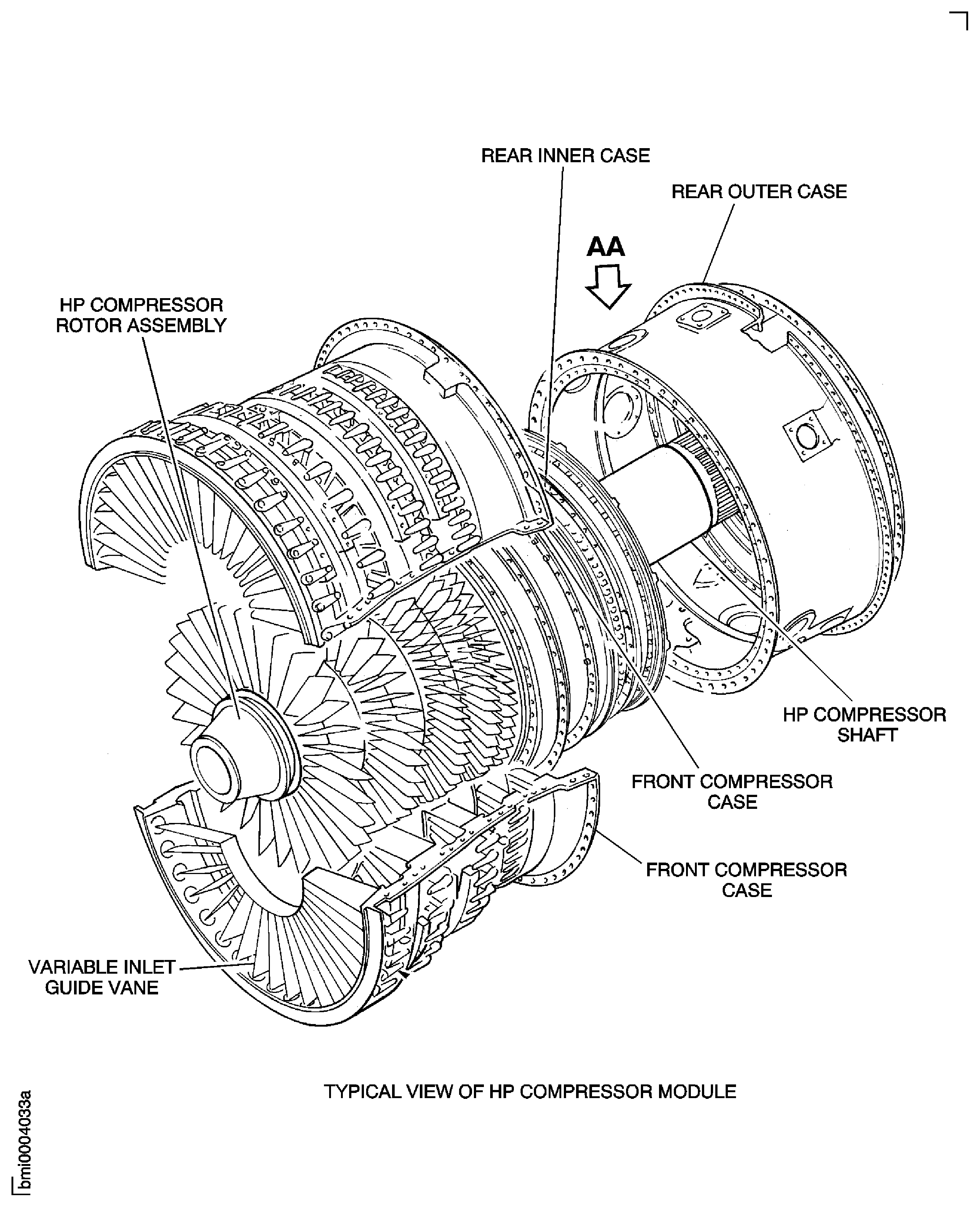 REAR INNER CASE

REAR OUTER CASE

AA

HP COMPRESSOR ROTOR ASSEMBLY

HP COMPRESSOR SHAFT

FRONT COMPRESSOR CASE

FRONT COMPRESSOR CASE

VARIABLE INLET GUIDE VANE

TYPICAL VIEW OF HP COMPRESSOR MODULE

bmi0004033a