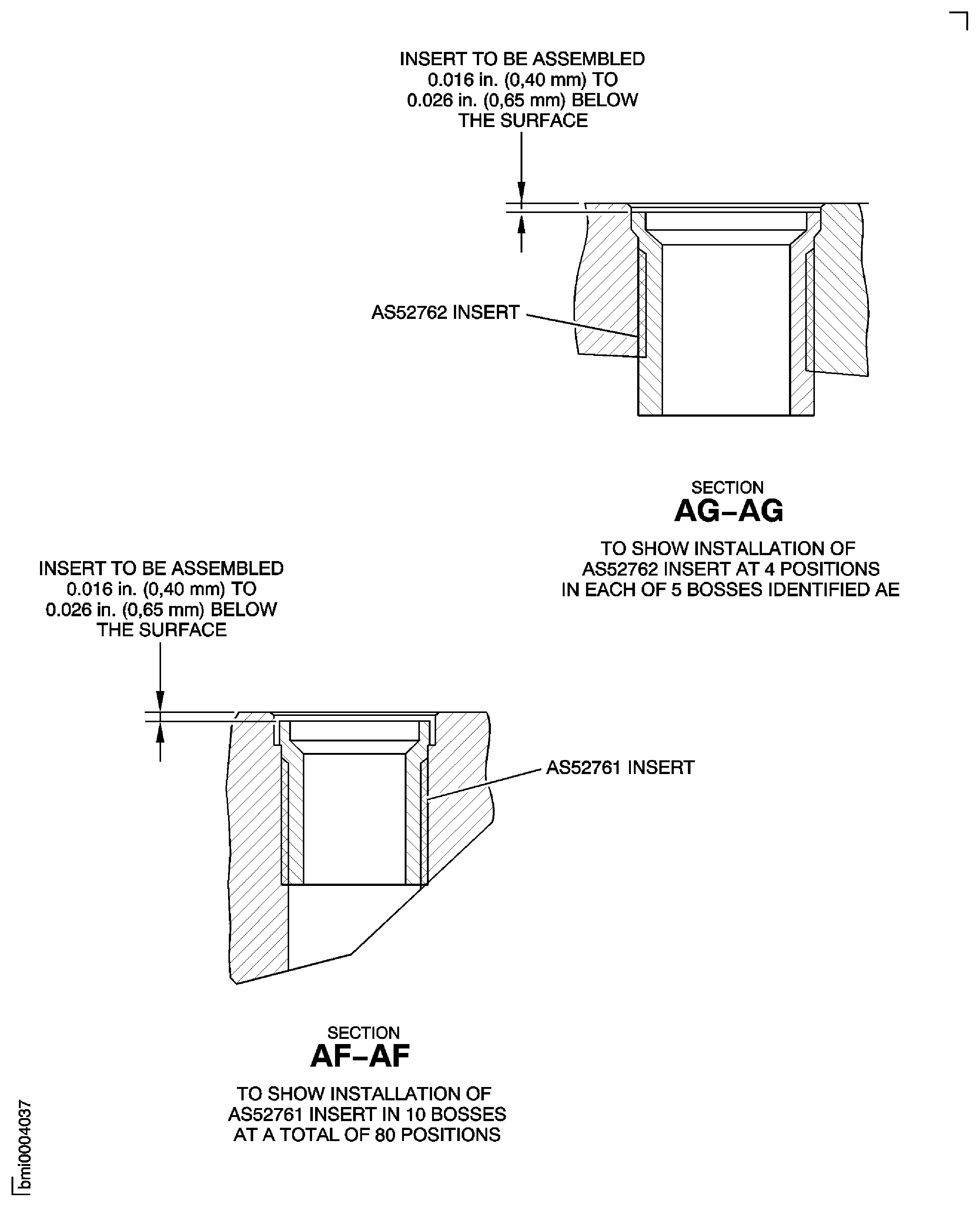 INSERT TO BE ASSEMBLED
0.016 in. (0,40 mm) TO
0.026 in. (0,65 mm) BELOW
THE SURFACE

AS52762 INSERT

SECTION
AG–AG

TO SHOW INSTALLATION OF
AS52762 INSERT AT 4 POSITIONS
IN EACH OF 5 BOSSES IDENTIFIED AE

INSERT TO BE ASSEMBLED
0.016 in. (0,40 mm) TO
0.026 in. (0,65 mm) BELOW
THE SURFACE

AS52761 INSERT

SECTION
AF–AF

TO SHOW INSTALLATION OF
AS52761 INSERT IN 10 BOSSES
AT A TOTAL OF 80 POSITIONS

bmi0004037