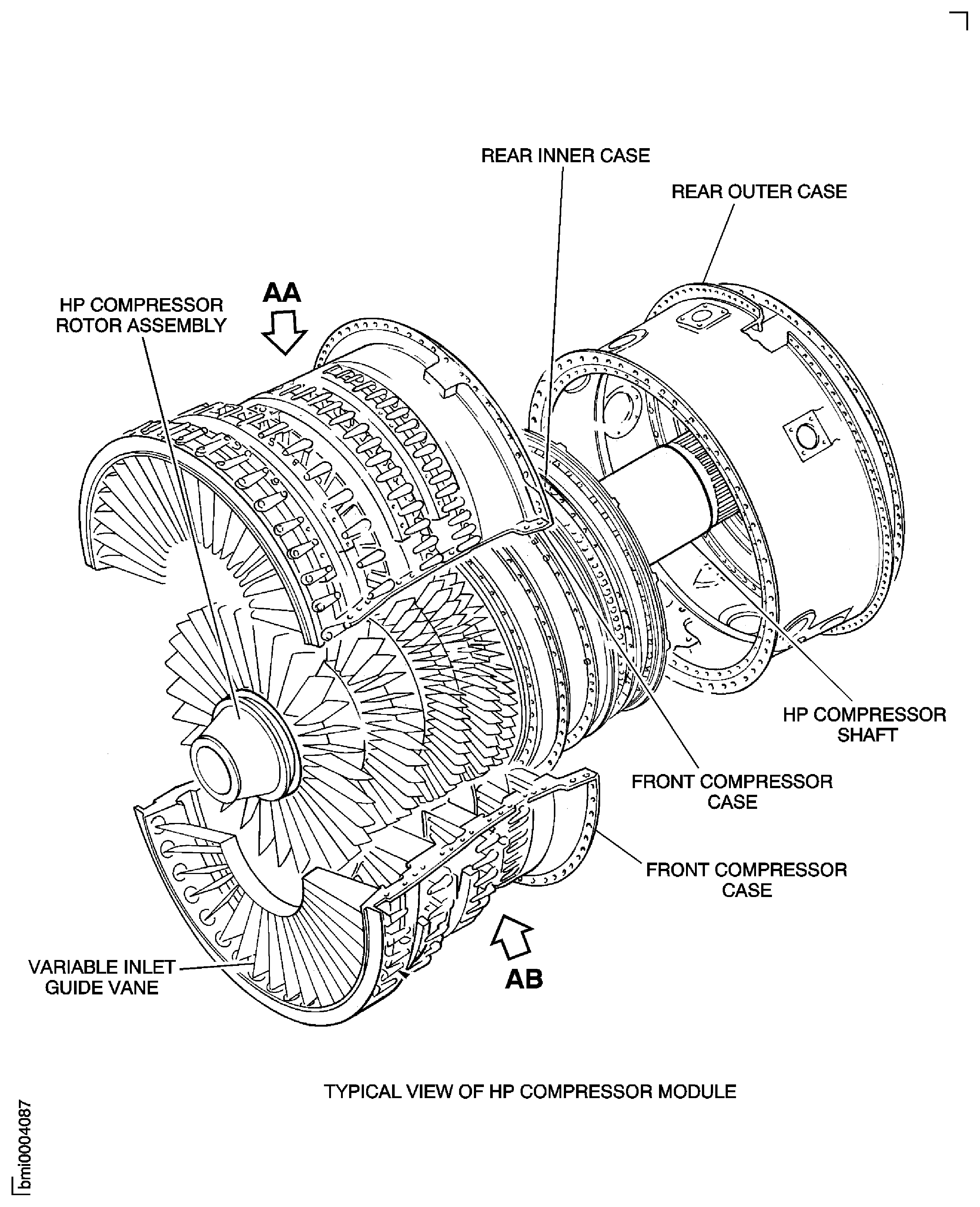 REAR INNER CASE

REAR OUTER CASE

AA

HP COMPRESSOR ROTOR ASSEMBLY

HP COMPRESSOR SHAFT

FRONT COMPRESSOR CASE

FRONT COMPRESSOR CASE

VARIABLE INLET GUIDE VANE

AB

TYPICAL VIEW OF HP COMPRESSOR MODULE

bmi0004087