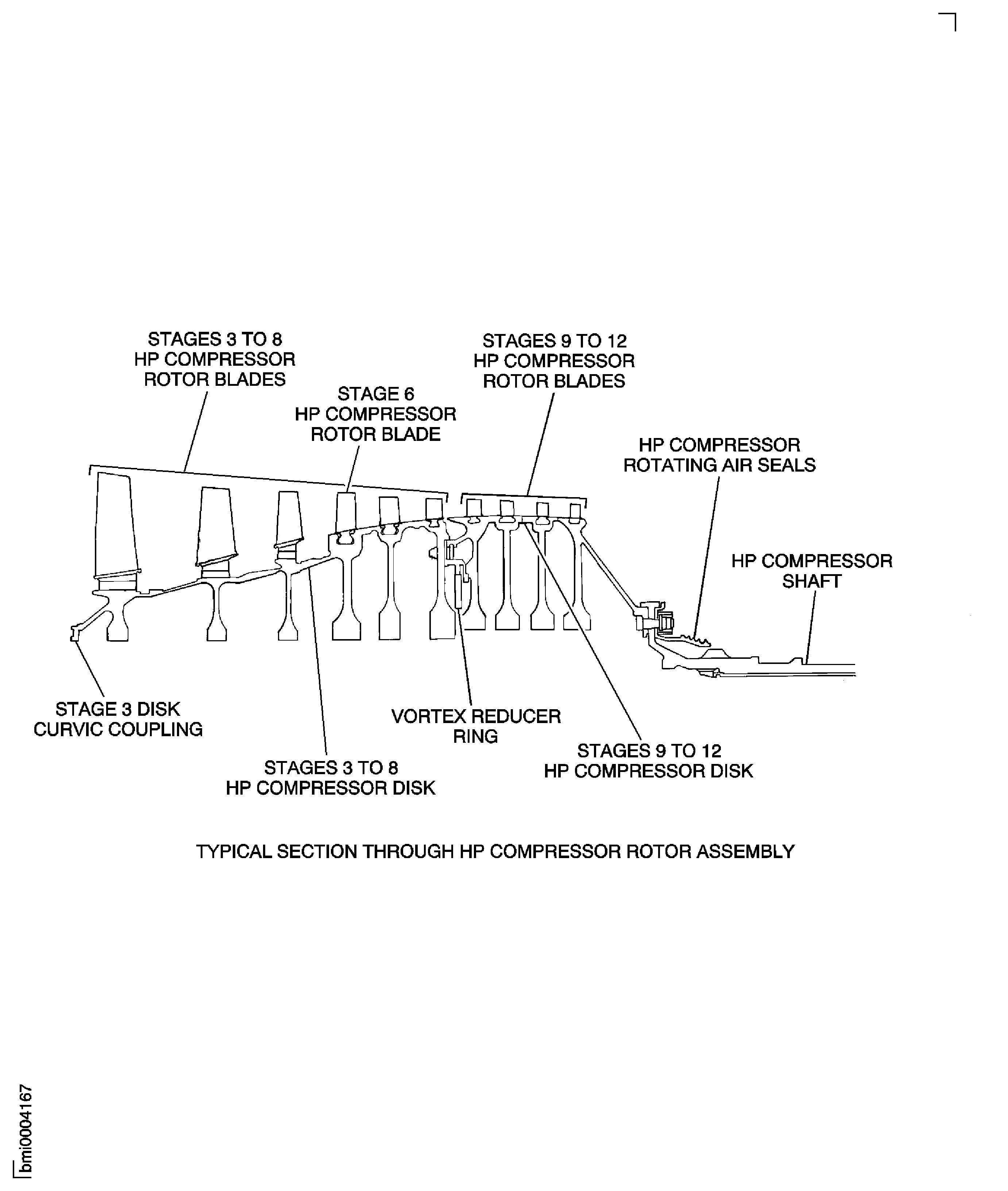 STAGES 3 TO 8
HP COMPRESSOR
ROTOR BLADES

STAGE 6
HP COMPRESSOR
ROTOR BLADE

STAGES 9 TO 12
HP COMPRESSOR
ROTOR BLADES

HP COMPRESSOR
ROTATING AIR SEALS

HP COMPRESSOR
SHAFT

STAGE 3 DISK
CURVIC COUPLING

STAGES 3 TO 8
HP COMPRESSOR DISK

VORTEX REDUCER
RING

STAGES 9 TO 12
HP COMPRESSOR DISK

TYPICAL SECTION THROUGH HP COMPRESSOR ROTOR ASSEMBLY

bmi0004167