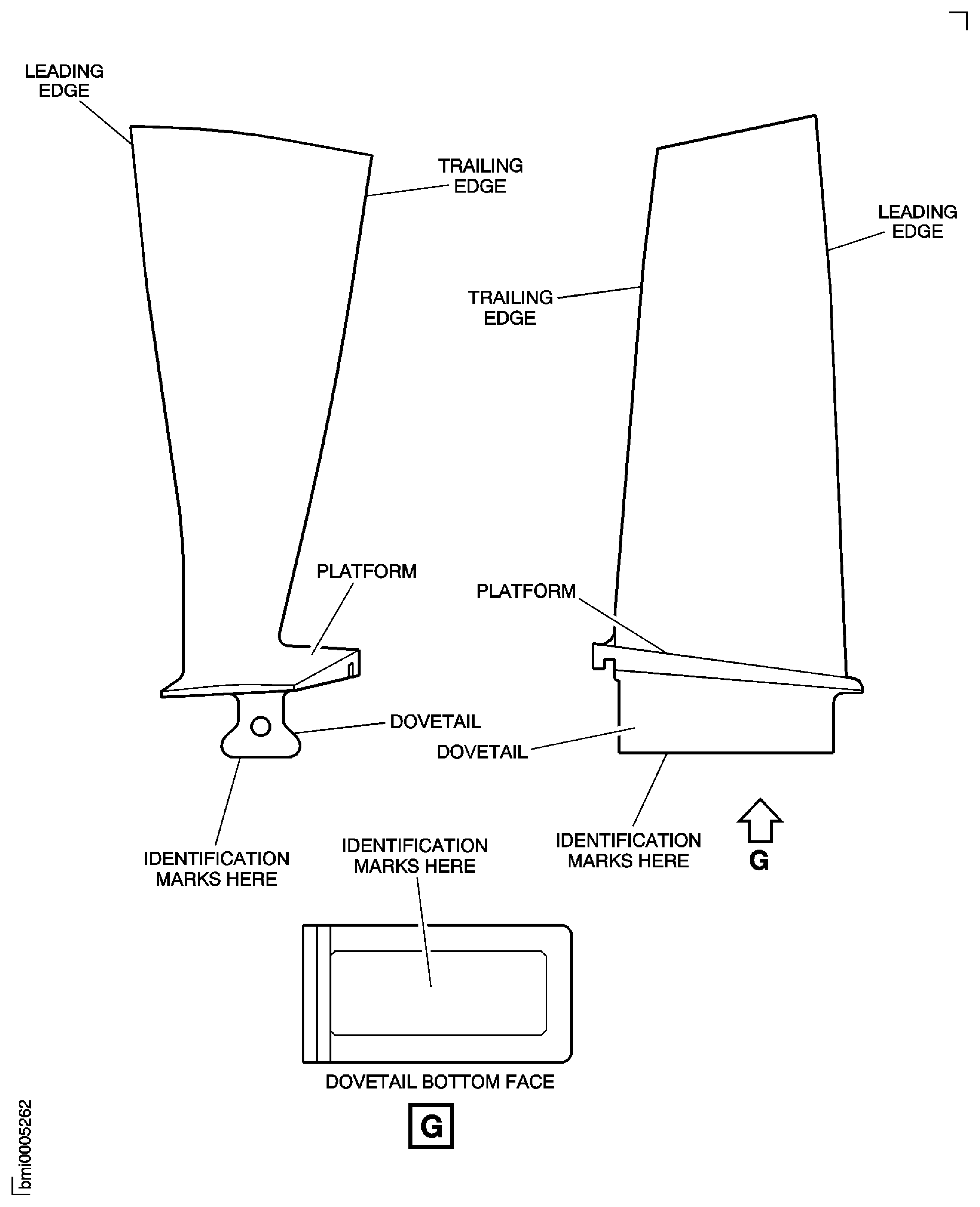 LEADING EDGE

TRAILING EDGE

LEADING EDGE

TRAILING EDGE

PLATFORM

PLATFORM

DOVETAIL

DOVETAIL

IDENTIFICATION MARKS HERE

IDENTIFICATION MARKS HERE

IDENTIFICATION MARKS HERE

G

DOVETAIL BOTTOM FACE

G

bmi0005262