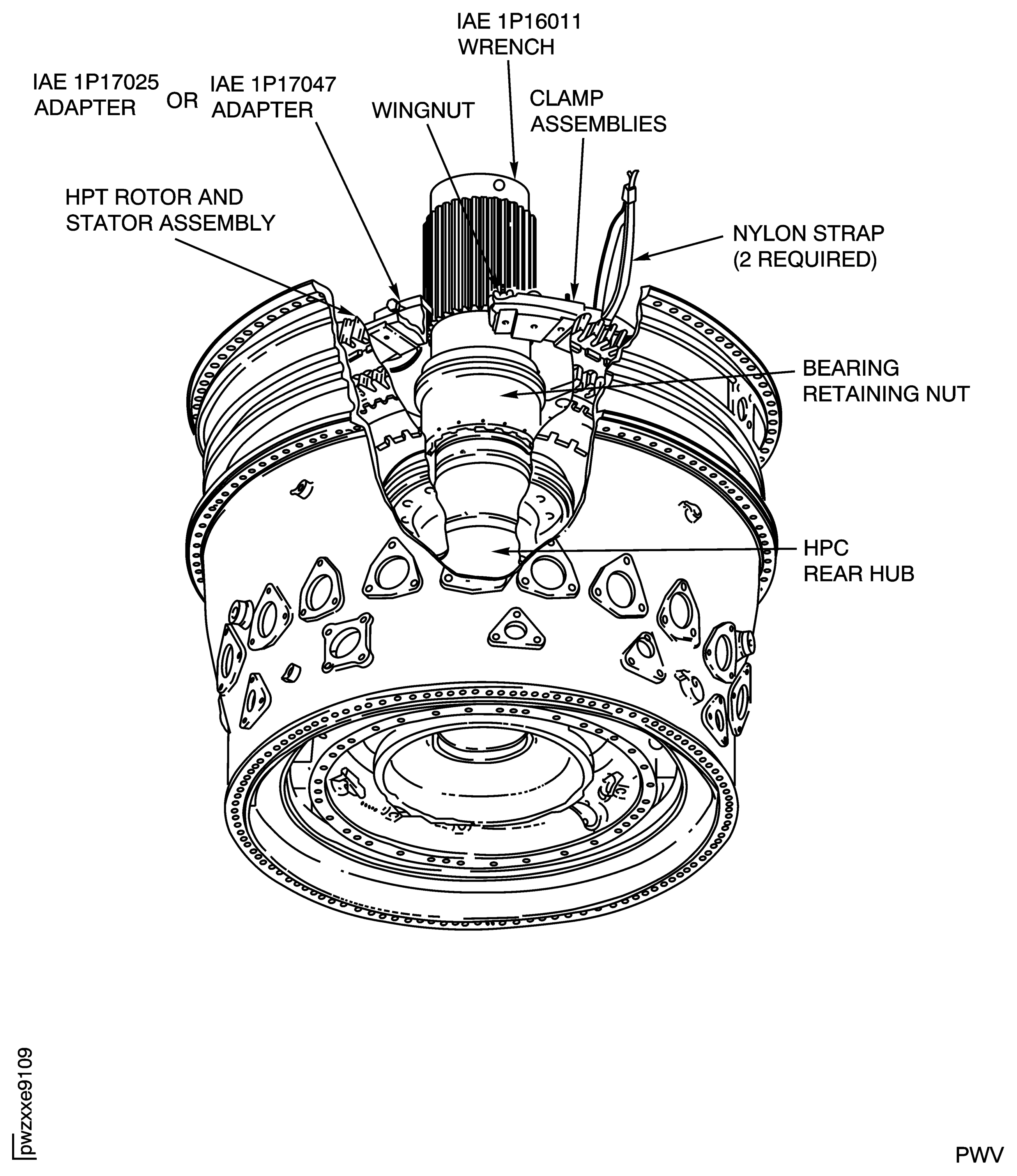 IAE 1P16011
WRENCH

IAE 1P17025
ADAPTER

OR

IAE 1P17047
ADAPTER

WINGNUT

CLAMP
ASSEMBLIES

HPT ROTOR AND
STATOR ASSEMBLY

NYLON STRAP
(2 REQUIRED)

BEARING
RETAINING NUT

HPC
REAR HUB

pwzxxe9109

PWV