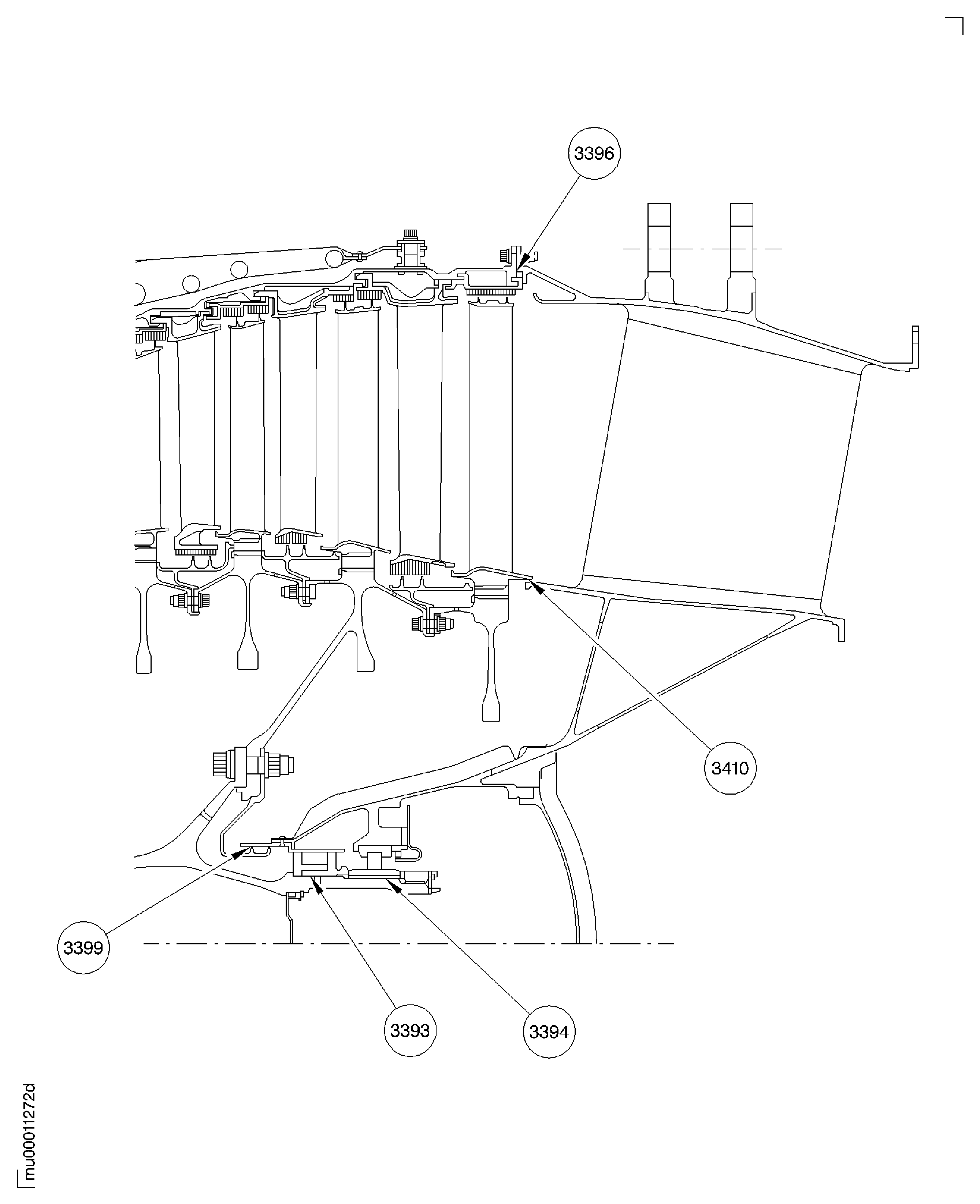 3396

3410

3399

3393

3394

mu00011272d