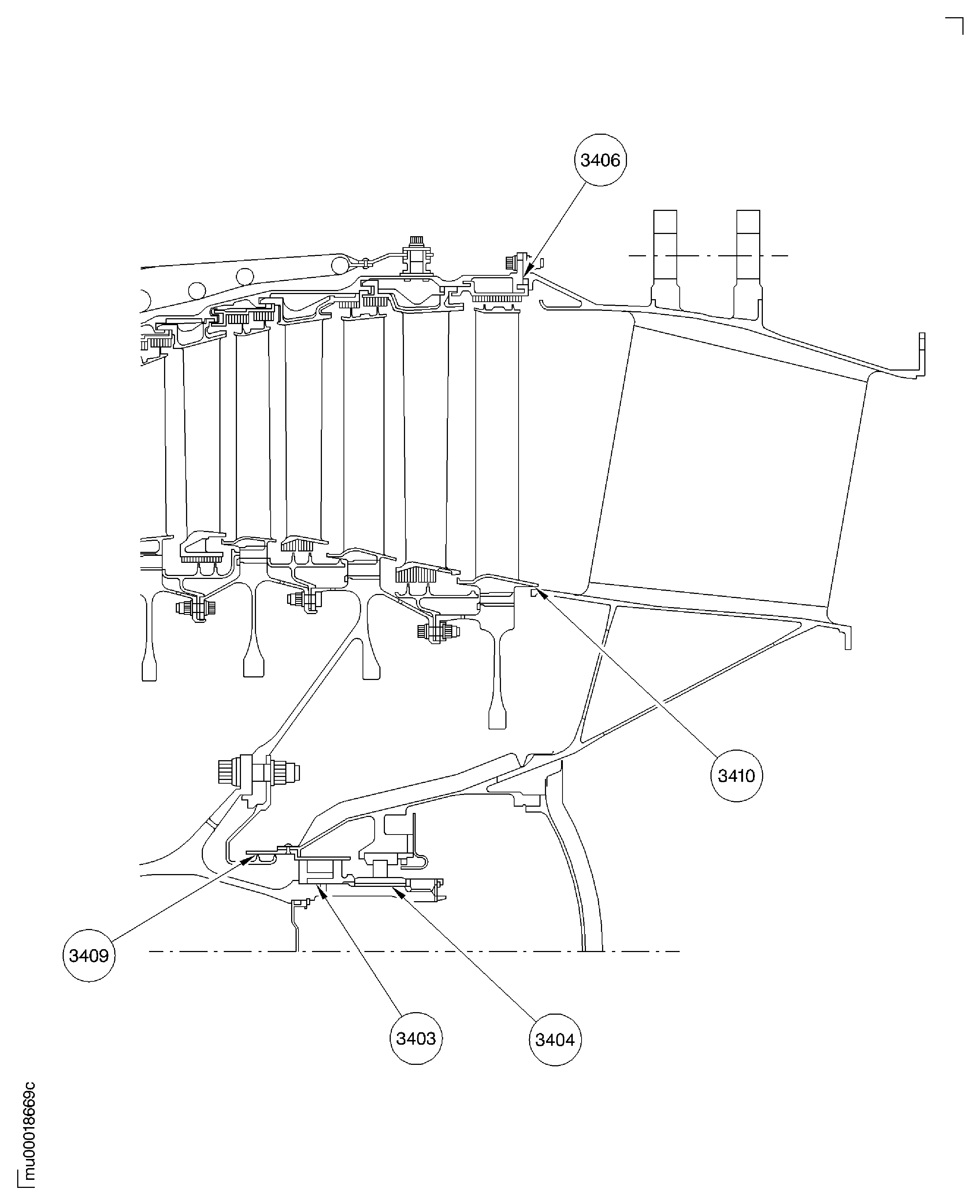 3406

3410

3409

3403

3404

mu00018669c