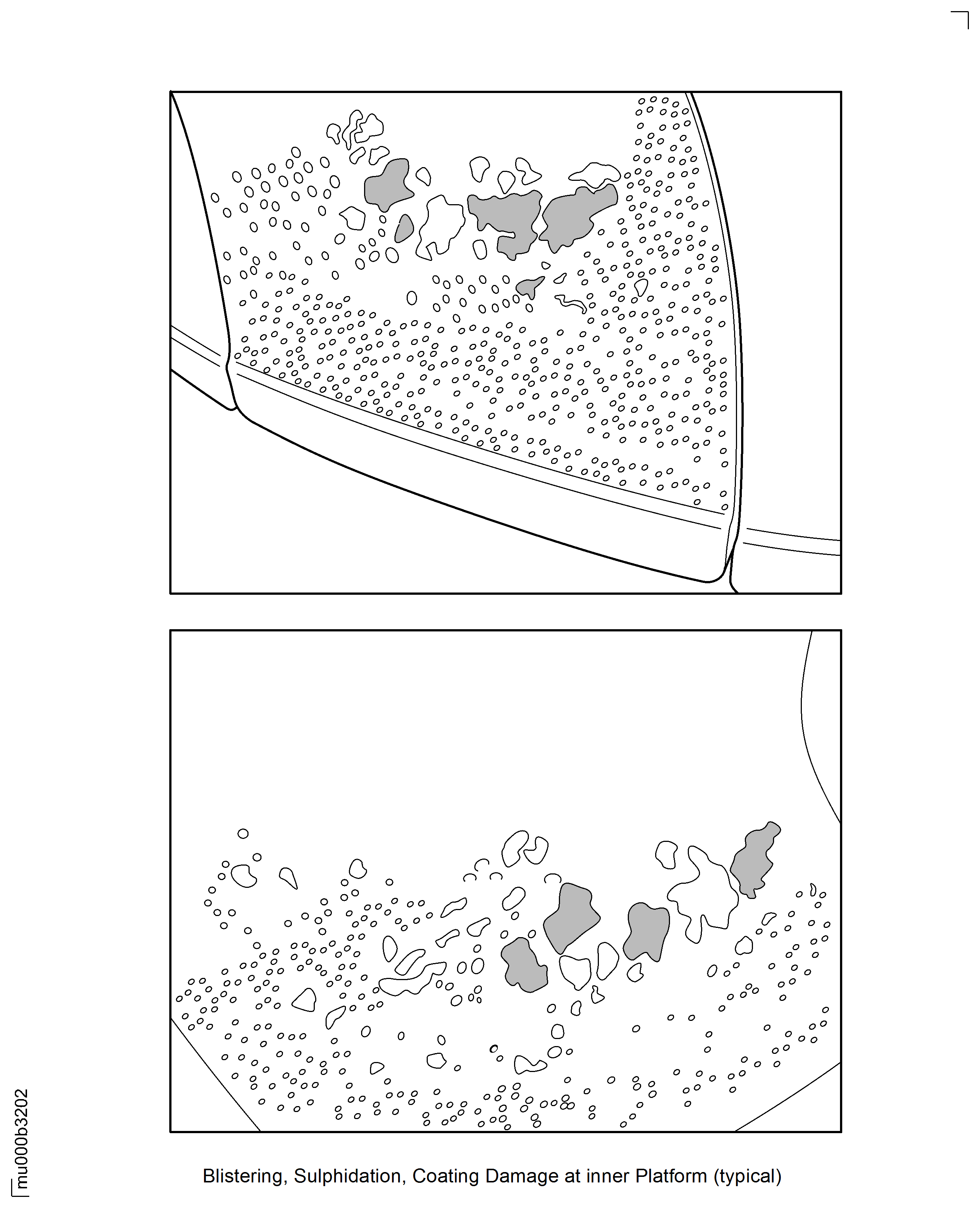 Blistering, Sulphidation, Coating Damage at inner Platform (typical)

mu000b3202