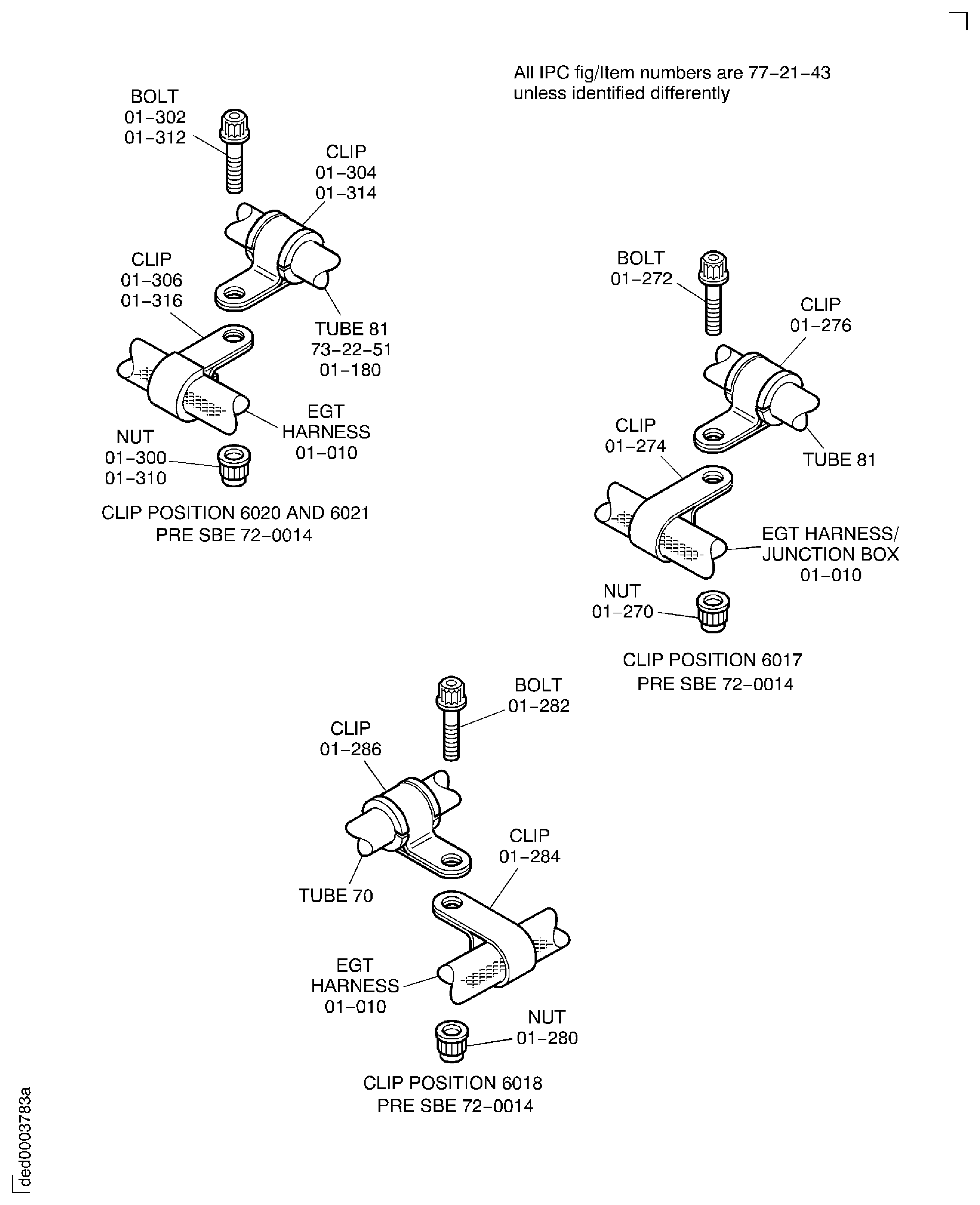 All IPC fig/Item numbers are 77–21–43 unless identified differently

BOLT
01–302
01–312

CLIP
01–304
01–314

CLIP
01–306
01–316

TUBE 81
73–22–51
01–180

EGT
HARNESS
01–010

NUT
01–300
01–310

CLIP POSITION 6020 AND 6021
PRE SBE 72–0014

BOLT
01–272

CLIP
01–276

CLIP
01–274

TUBE 81

EGT HARNESS/
JUNCTION BOX
01–010

NUT
01–270

CLIP POSITION 6017
PRE SBE 72–0014

BOLT
01–282

CLIP
01–286

CLIP
01–284

TUBE 70

EGT
HARNESS
01–010

NUT
01–280

CLIP POSITION 6018
PRE SBE 72–0014

ded0003783a