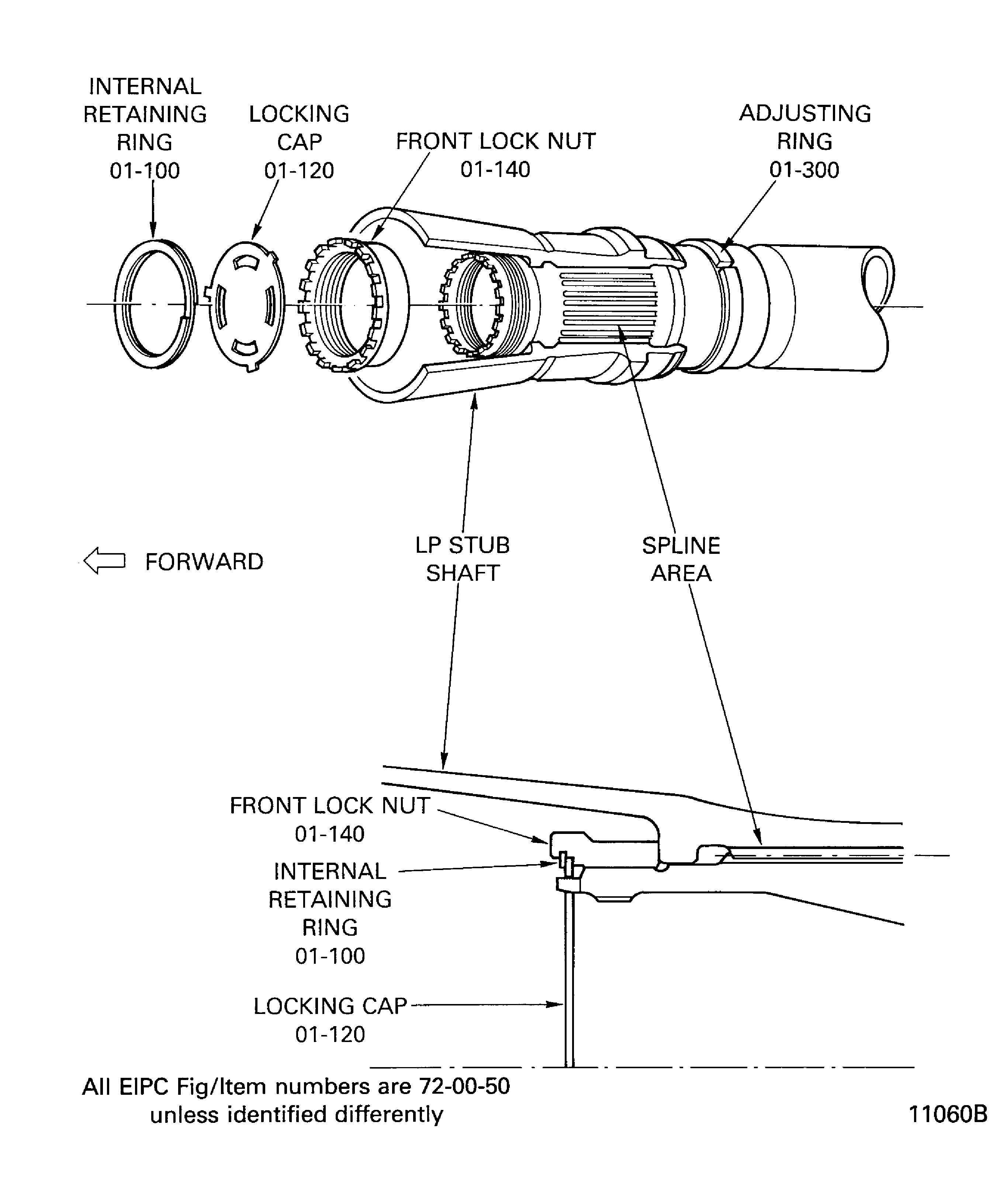 INTERNAL RETAINING RING
01-100

LOCKING CAP
01-120

FRONT LOCK NUT
01-140

ADJUSTING RING
01-300

FORWARD

LP STUB SHAFT

SPLINE AREA

FRONT LOCK NUT
01-140

INTERNAL RETAINING RING
01-100

LOCKING CAP
01-120

All EIPC Fig/Item numbers are 72-00-50 unless identified differently

11060B