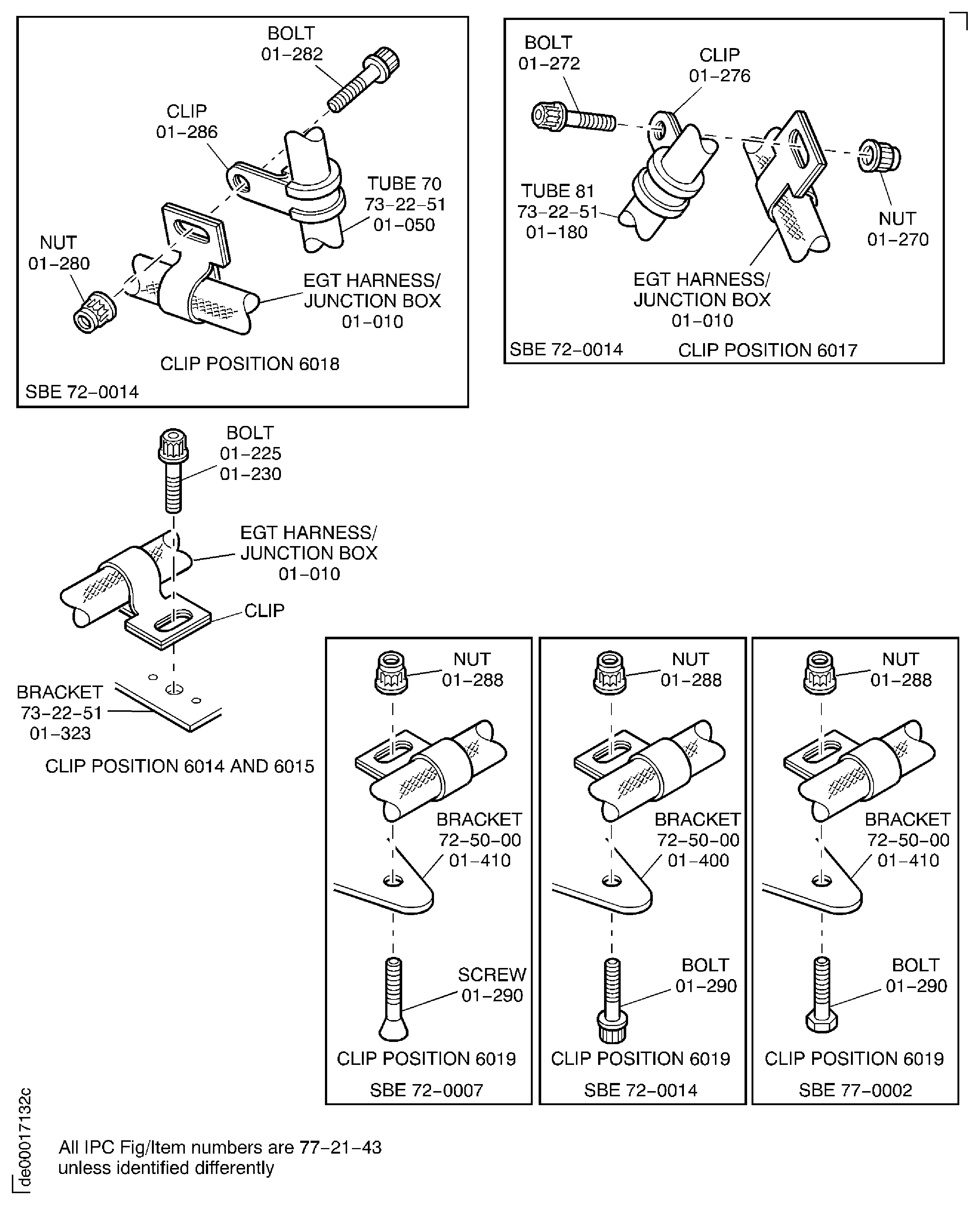 BOLT
01–282

CLIP
01–286

TUBE 70
73–22–51
01–050

NUT
01–280

EGT HARNESS/
JUNCTION BOX
01–010

CLIP POSITION 6018

SBE 72–0014

BOLT
01–272

CLIP
01–276

TUBE 81
73–22–51
01–180

NUT
01–270

EGT HARNESS/
JUNCTION BOX
01–010

SBE 72–0014

CLIP POSITION 6017

BOLT
01–225
01–230

EGT HARNESS/
JUNCTION BOX
01–010

CLIP

BRACKET
73–22–51
01–323

CLIP POSITION 6014 AND 6015

NUT
01–288

BRACKET
72–50–00
01–410

SCREW
01–290

CLIP POSITION 6019

SBE 72–0007

NUT
01–288

BRACKET
72–50–00
01–400

BOLT
01–290

CLIP POSITION 6019

SBE 72–0014

NUT
01–288

BRACKET
72–50–00
01–410

BOLT
01–290

CLIP POSITION 6019

SBE 77–0002

de00017132c

All IPC Fig/Item numbers are 77–21–43
unless identified differently