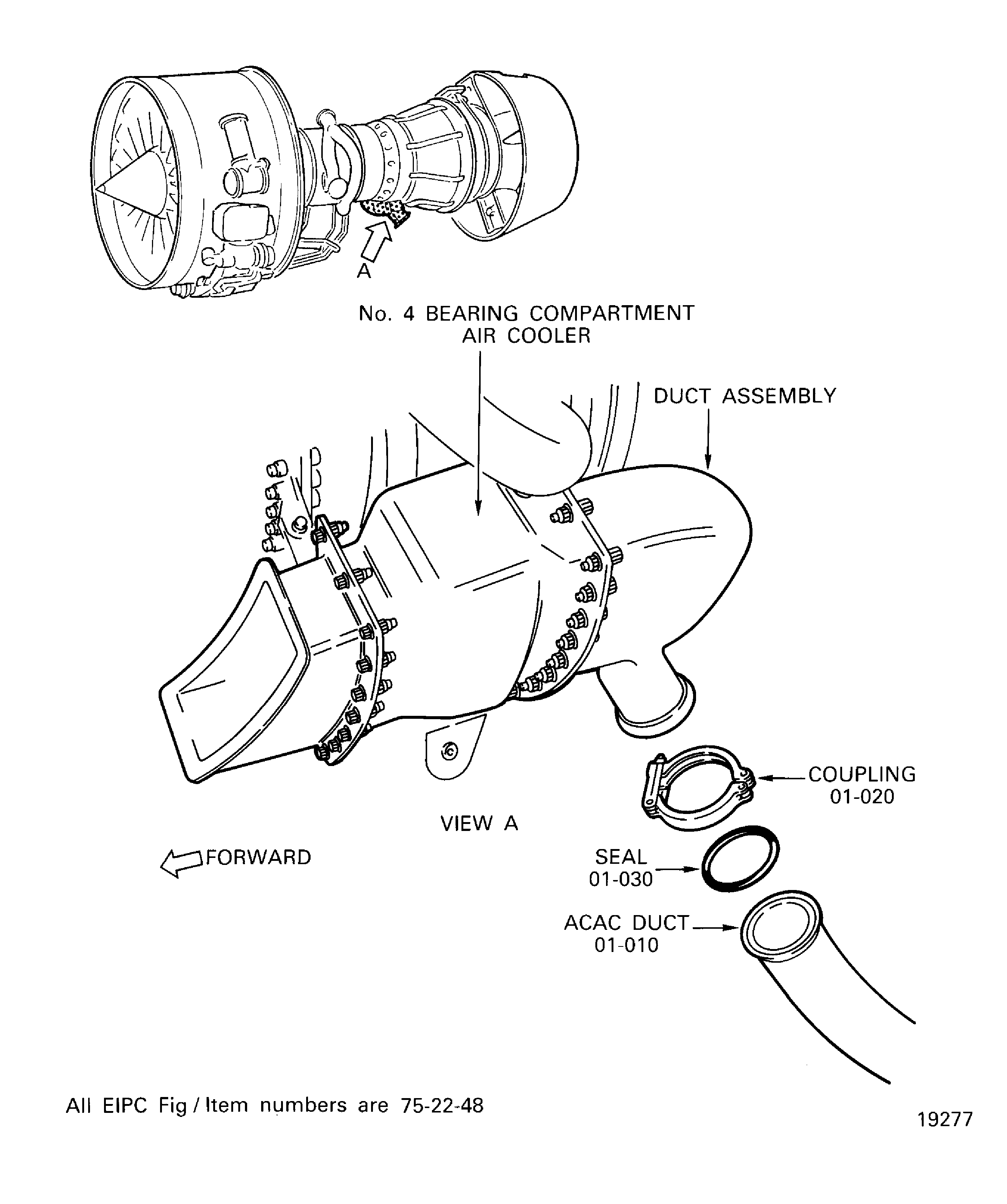 A

No. 4 BEARING COMPARTMENT AIR COOLER

DUCT ASSEMBLY

COUPLING 01-020

VIEW A

FORWARD

SEAL 01-030

ACAC DUCT 01-010

All EIPC Fig / Item numbers are 75-22-48

19277