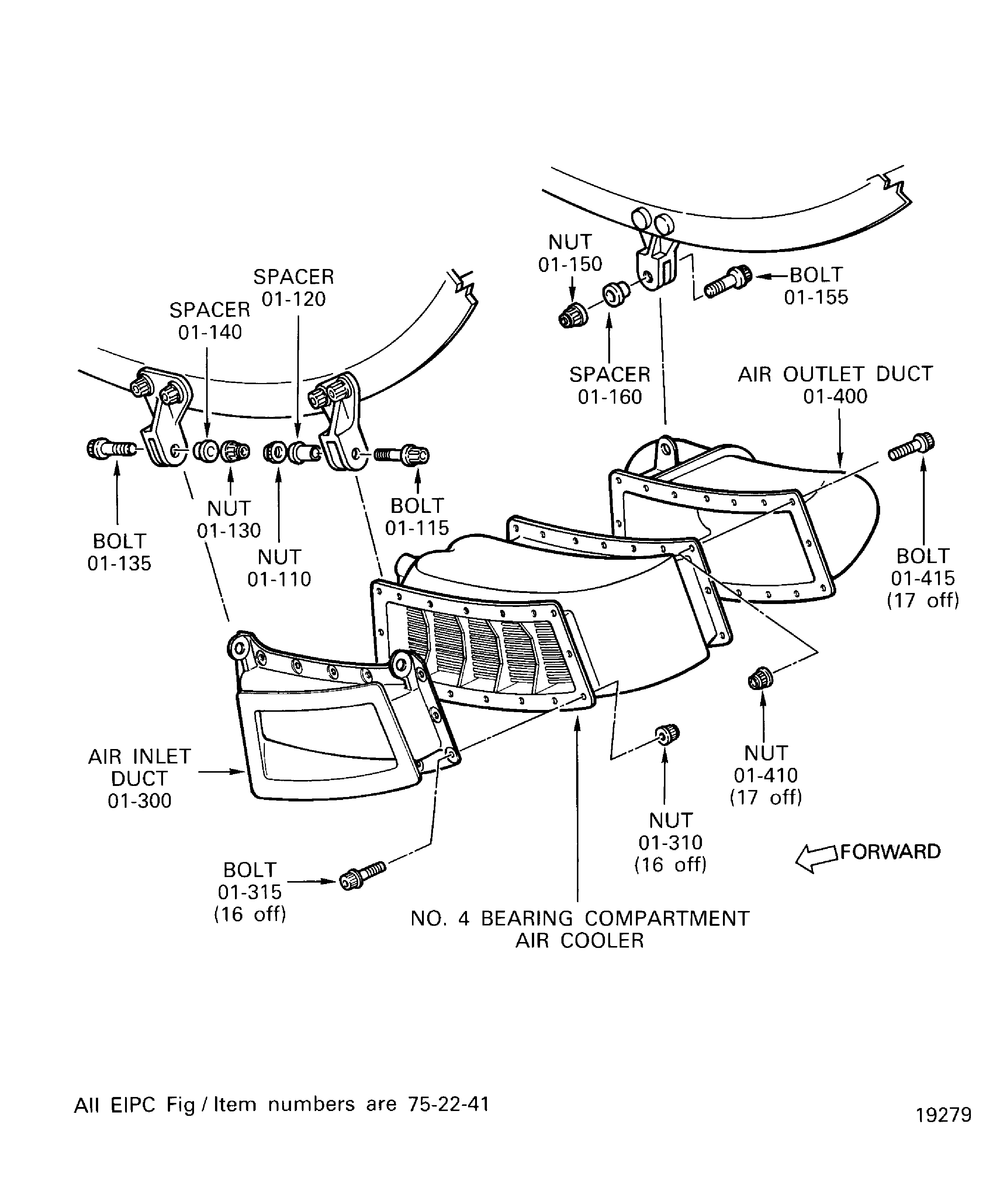 NUT
01-150

BOLT
01-155

SPACER
01-120

SPACER
01-140

SPACER
01-160

AIR OUTLET DUCT
01-400

BOLT
01-135

NUT
01-130

NUT
01-110

BOLT
01-115

BOLT
01-415
(17 off)

AIR INLET
DUCT
01-300

NUT
01-410
(17 off)

NUT
01-310
(16 off)

FORWARD

BOLT
01-315
(16 off)

NO. 4 BEARING COMPARTMENT
AIR COOLER

All EIPC Fig / Item numbers are 75-22-41

19279