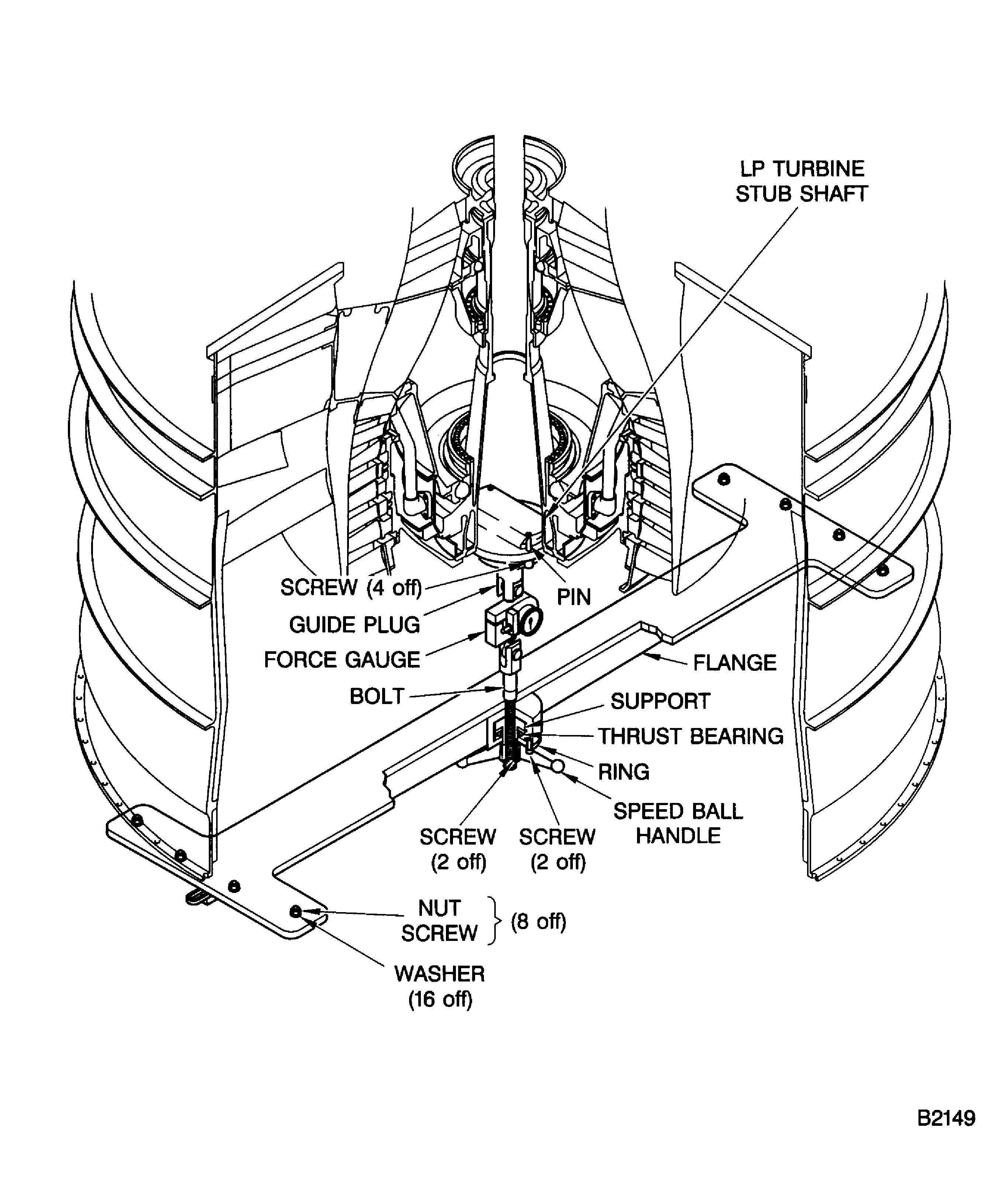 LP TURBINE
STUB SHAFT

SCREW (4 off)

PIN

GUIDE PLUG

FORCE GAUGE

FLANGE

BOLT

SUPPORT

THRUST BEARING

RING

SPEED BALL
HANDLE

SCREW
(2 off)

SCREW
(2 off)

NUT
SCREW
(8 off)

WASHER
(16 off)

B2149