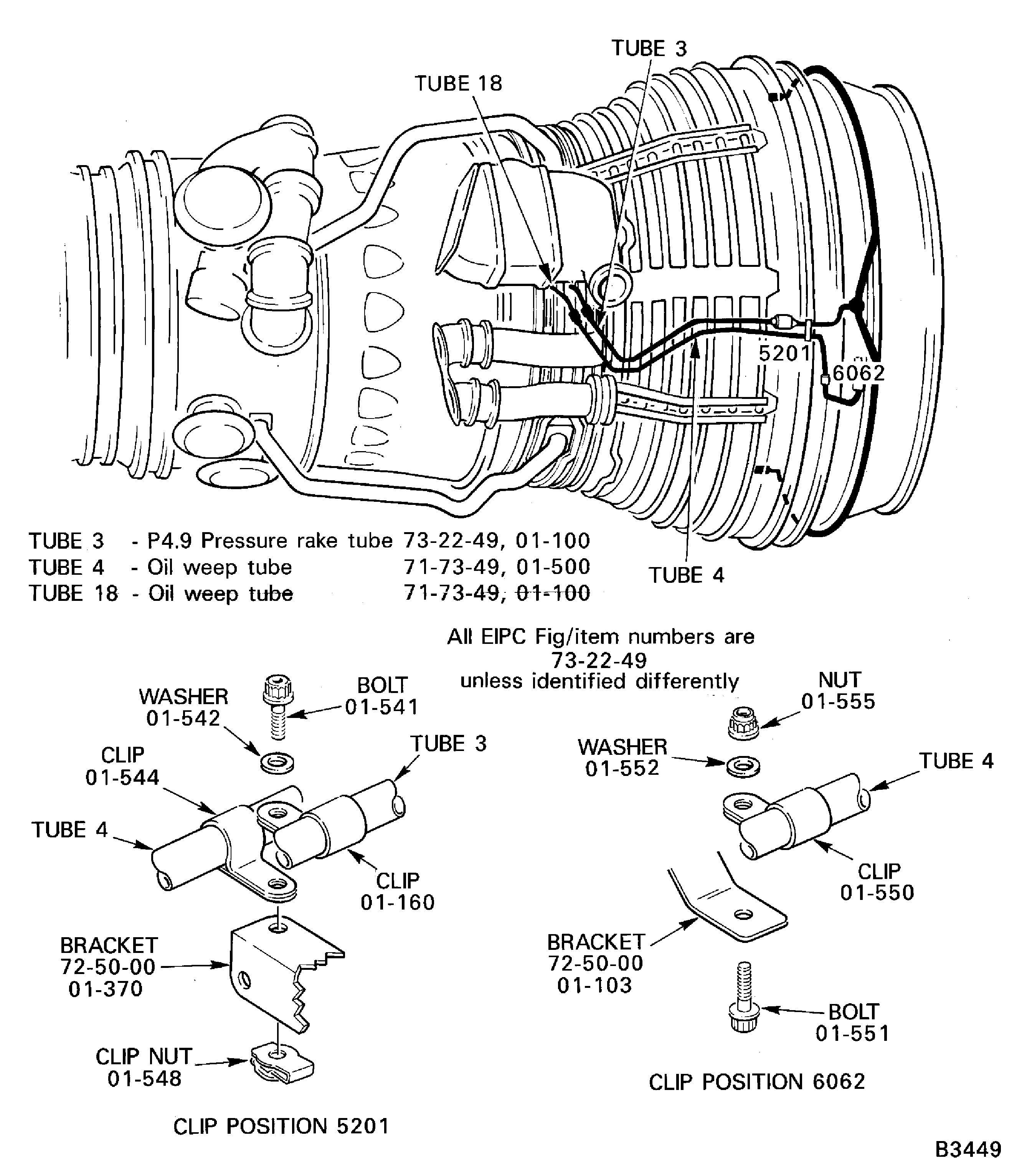 TUBE 3
TUBE 18
5201
6062
TUBE 4

TUBE 3 - P4.9 Pressure rake tube 73-22-49, 01-100
TUBE 4 - Oil weep tube 71-73-49, 01-500
TUBE 18 - Oil weep tube 71-73-49, 01-100

All EIPC Fig/item numbers are 73-22-49 unless identified differently

WASHER 01-542
BOLT 01-541
CLIP 01-544
TUBE 3
TUBE 4
CLIP 01-160
BRACKET 72-50-00 01-370
CLIP NUT 01-548

CLIP POSITION 5201

NUT 01-555
WASHER 01-552
TUBE 4
CLIP 01-550
BRACKET 72-50-00 01-103
BOLT 01-551

CLIP POSITION 6062

B3449