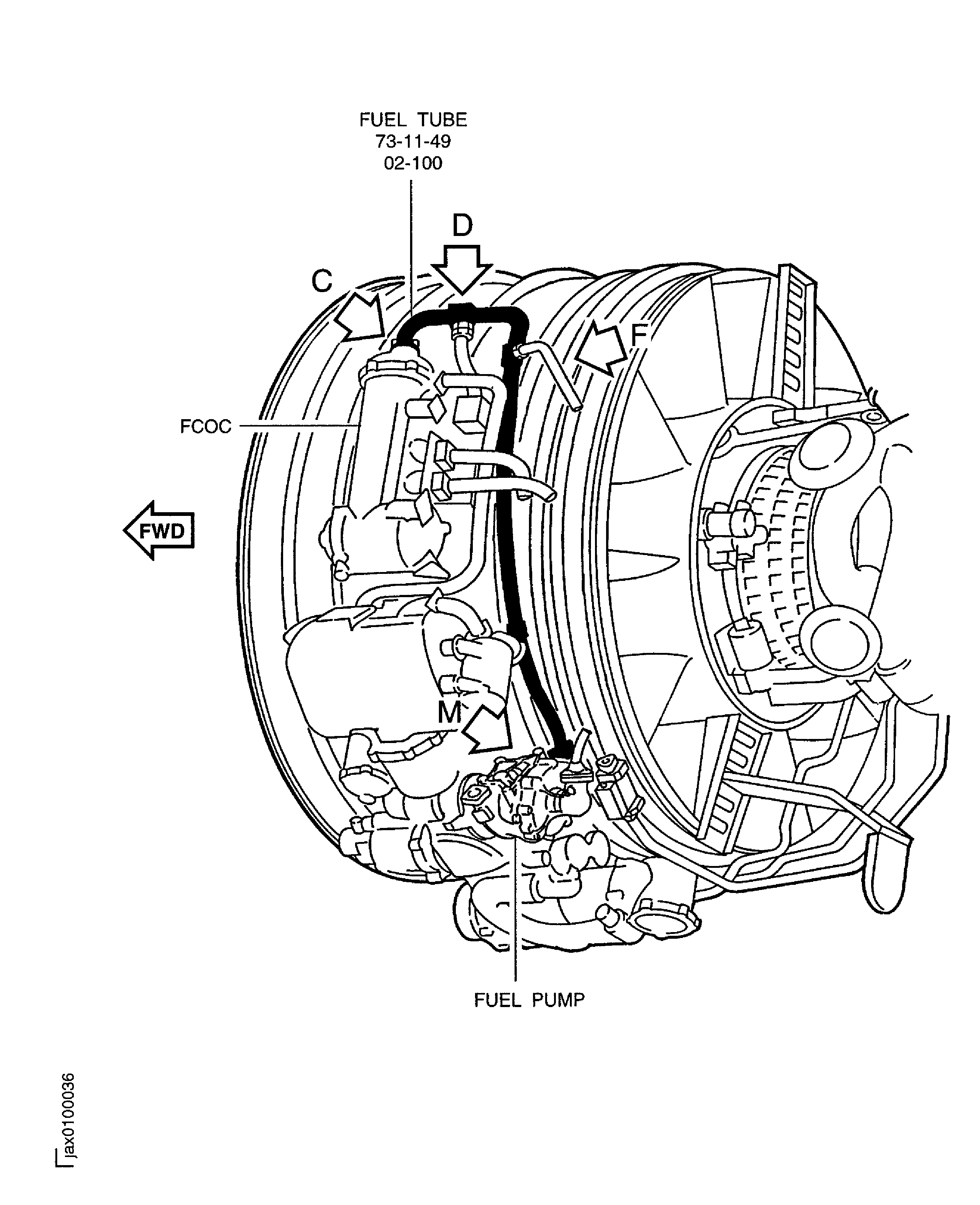 FUEL TUBE
73-11-49
02-100

D

C

F

FCOC

FWD

M

FUEL PUMP

jax0100036