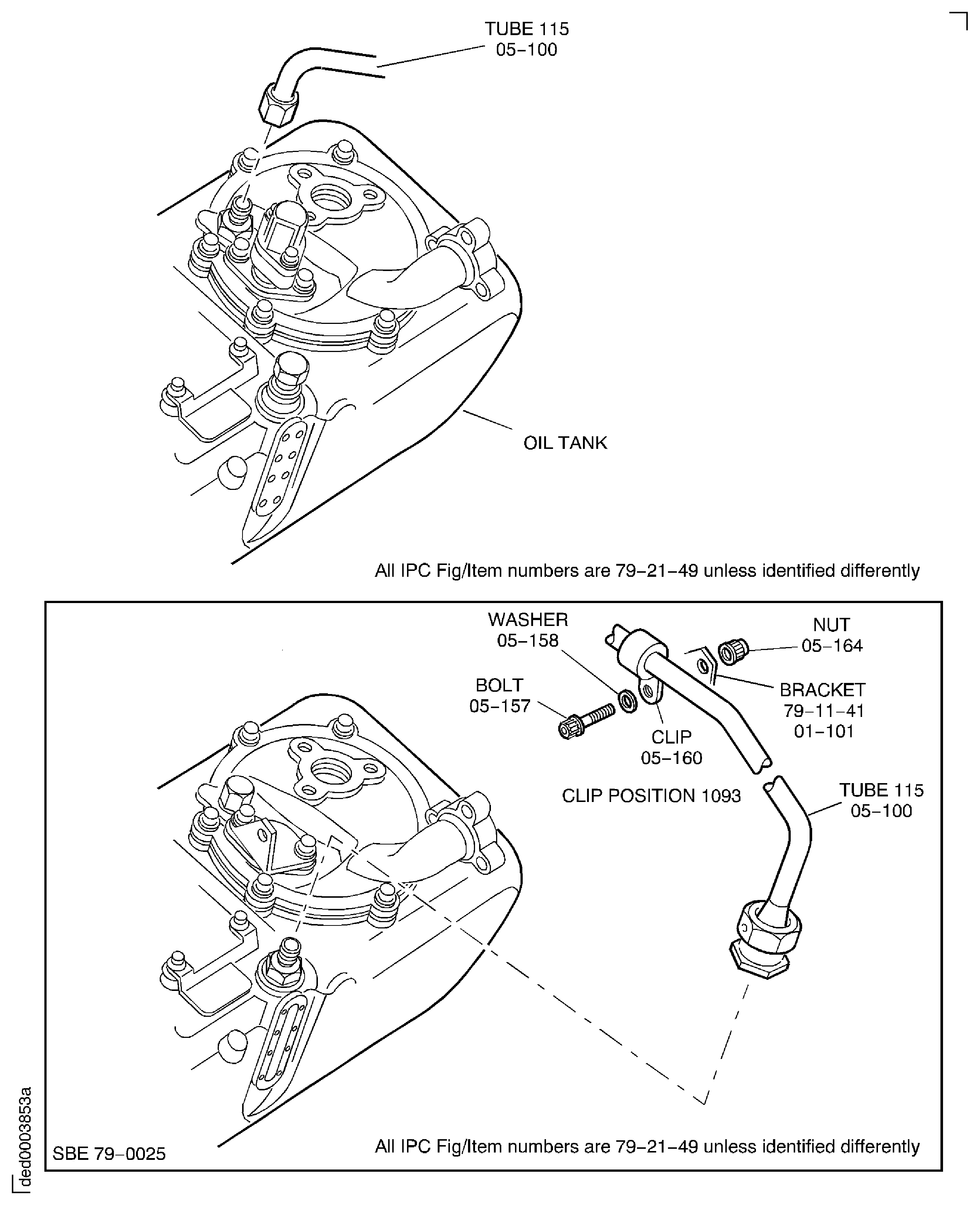 TUBE 115
05–100

OIL TANK

All IPC Fig/Item numbers are 79–21–49 unless identified differently

WASHER
05–158

NUT
05–164

BOLT
05–157

BRACKET
79–11–41
01–101

CLIP
05–160

CLIP POSITION 1093

TUBE 115
05–100

SBE 79–0025

All IPC Fig/Item numbers are 79–21–49 unless identified differently

ded0003853a