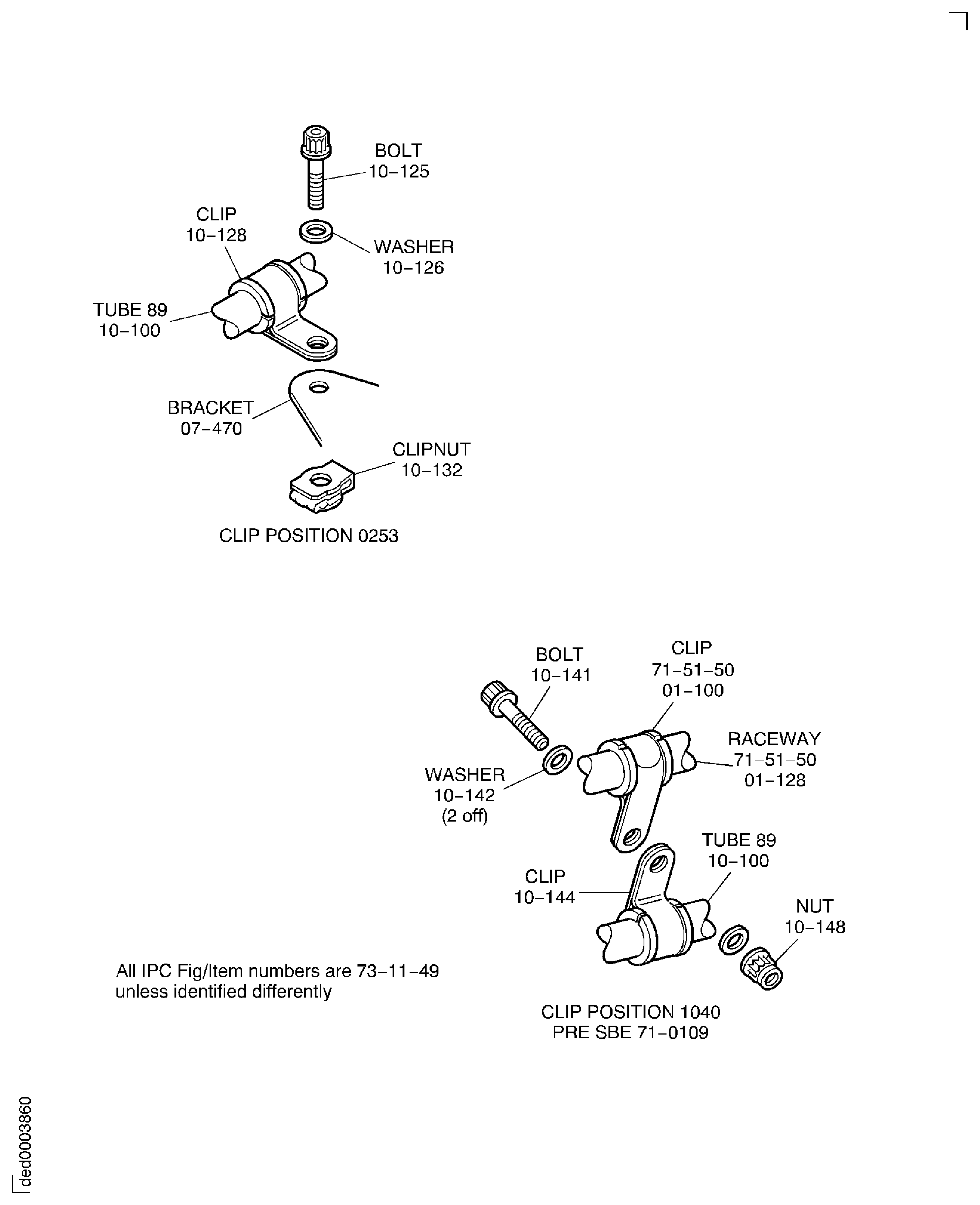 BOLT
10–125

CLIP
10–128

WASHER
10–126

TUBE 89
10–100

BRACKET
07–470

CLIPNUT
10–132

CLIP POSITION 0253

BOLT
10–141

CLIP
71–51–50
01–100

RACEWAY
71–51–50
01–128

WASHER
10–142
(2 off)

TUBE 89
10–100

CLIP
10–144

NUT
10–148

All IPC Fig/Item numbers are 73–11–49
unless identified differently

CLIP POSITION 1040
PRE SBE 71–0109

ded0003860