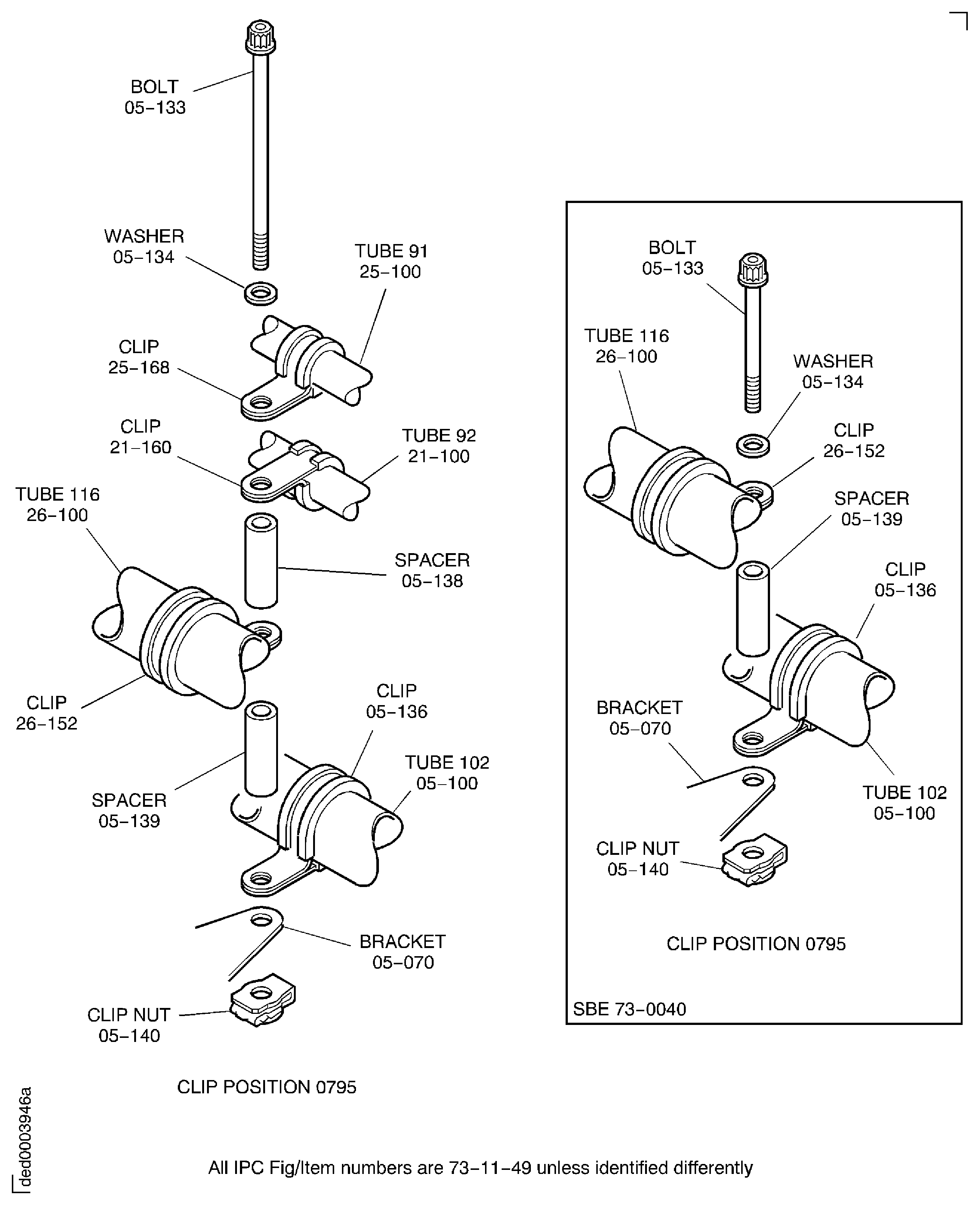 BOLT
05–133

WASHER
05–134

TUBE 91
25–100

CLIP
25–168

CLIP
21–160

TUBE 92
21–100

TUBE 116
26–100

SPACER
05–138

CLIP
26–152

CLIP
05–136

TUBE 102
05–100

SPACER
05–139

BRACKET
05–070

CLIP NUT
05–140

CLIP POSITION 0795

BOLT
05–133

TUBE 116
26–100

WASHER
05–134

CLIP
26–152

SPACER
05–139

CLIP
05–136

BRACKET
05–070

TUBE 102
05–100

CLIP NUT
05–140

CLIP POSITION 0795

SBE 73–0040

ded0003946a

All IPC Fig/Item numbers are 73–11–49 unless identified differently