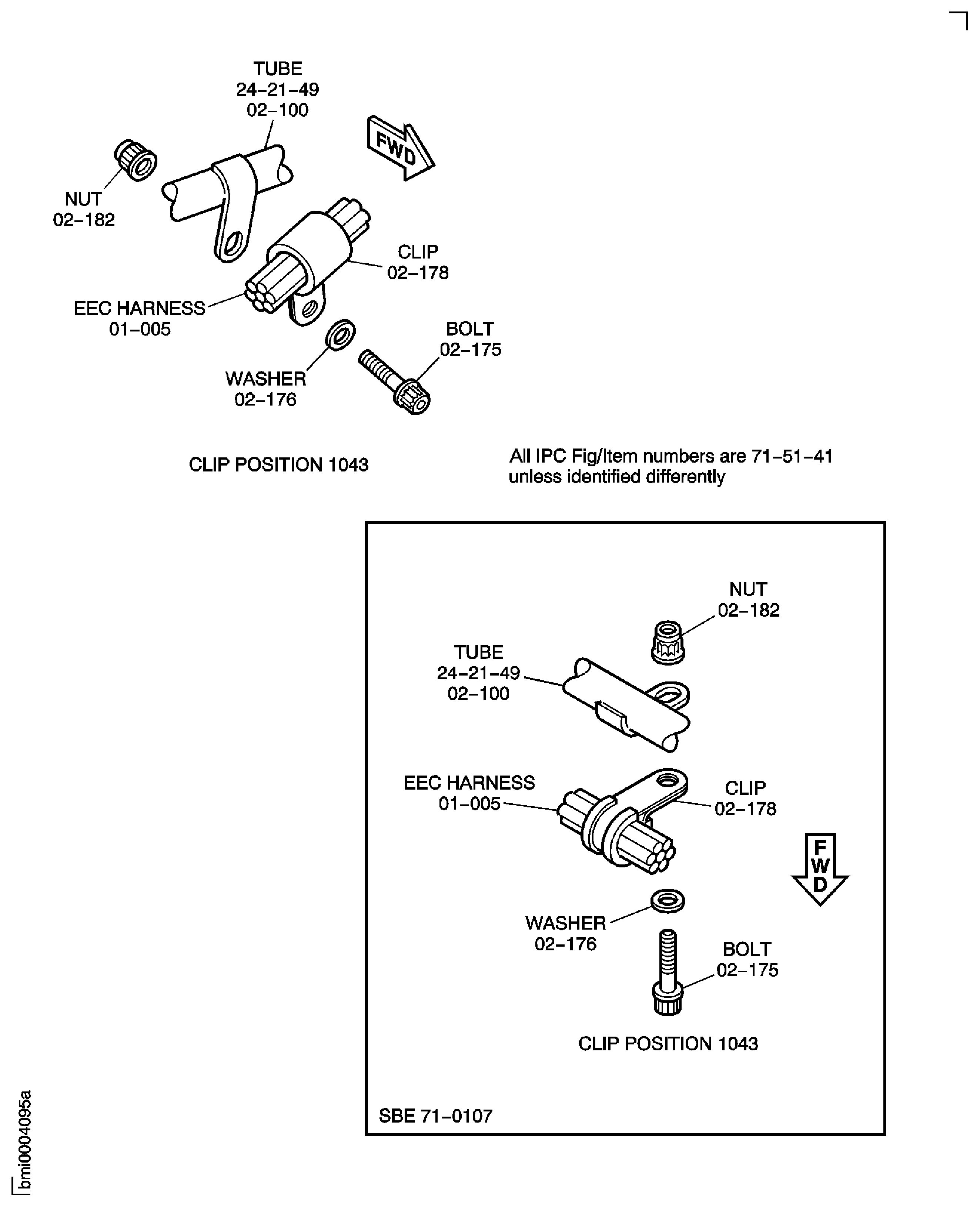 TUBE
24–21–49
02–100

FWD

NUT
02–182

CLIP
02–178

EEC HARNESS
01–005

BOLT
02–175

WASHER
02–176

CLIP POSITION 1043

All IPC Fig/Item numbers are 71–51–41 unless identified differently

NUT
02–182

TUBE
24–21–49
02–100

EEC HARNESS
01–005

CLIP
02–178

FWD

WASHER
02–176

BOLT
02–175

CLIP POSITION 1043

SBE 71–0107

bmi0004095a