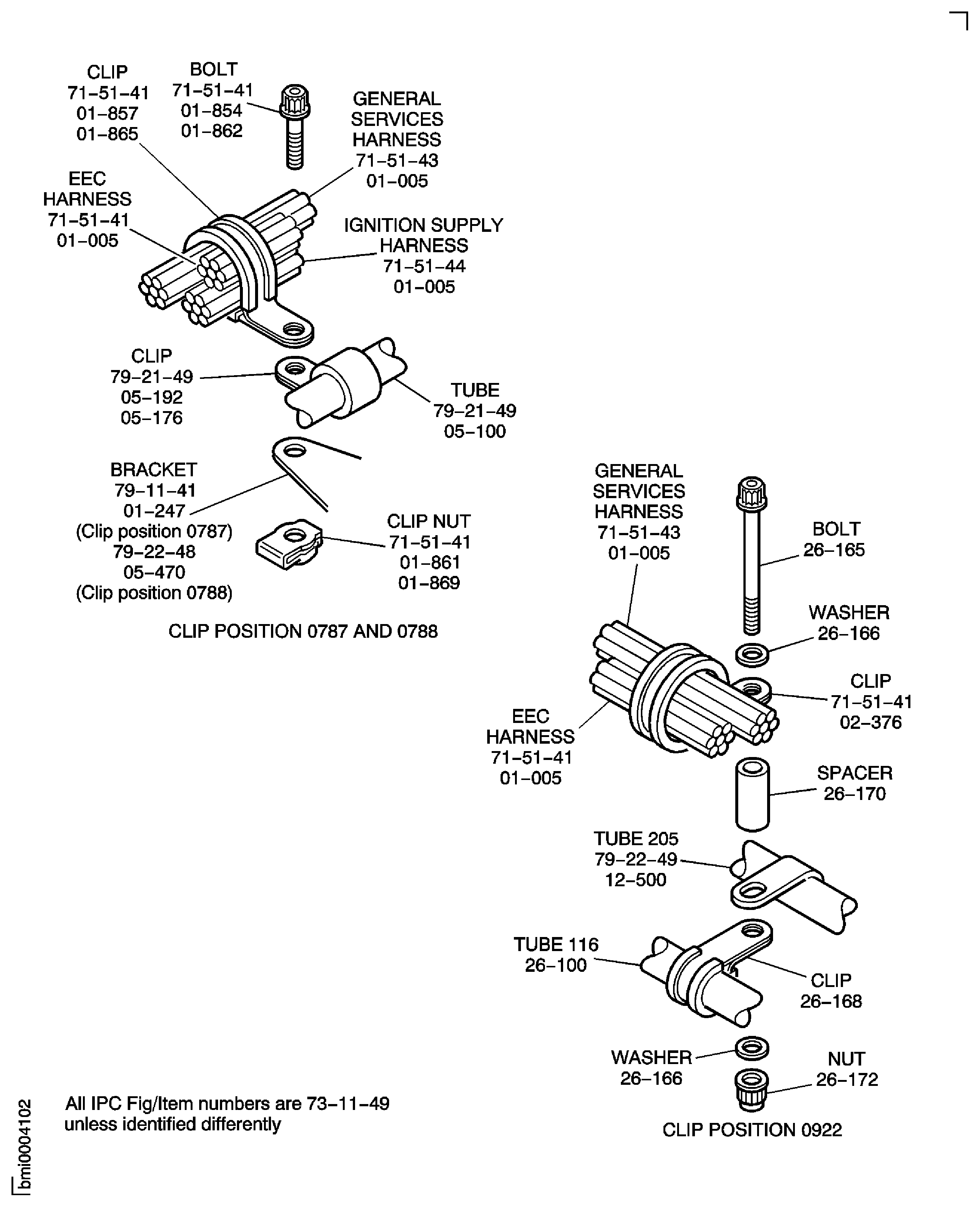 CLIP
71–51–41
01–857
01–865

BOLT
71–51–41
01–854
01–862

GENERAL
SERVICES
HARNESS
71–51–43
01–005

EEC
HARNESS
71–51–41
01–005

IGNITION SUPPLY
HARNESS
71–51–44
01–005

CLIP
79–21–49
05–192
05–176

TUBE
79–21–49
05–100

BRACKET
79–11–41
01–247
(Clip position 0787)
79–22–48
05–470
(Clip position 0788)

CLIP NUT
71–51–41
01–861
01–869

CLIP POSITION 0787 AND 0788

GENERAL
SERVICES
HARNESS
71–51–43
01–005

BOLT
26–165

WASHER
26–166

CLIP
71–51–41
02–376

EEC
HARNESS
71–51–41
01–005

SPACER
26–170

TUBE 205
79–22–49
12–500

TUBE 116
26–100

CLIP
26–168

WASHER
26–166

NUT
26–172

CLIP POSITION 0922

All IPC Fig/Item numbers are 73–11–49
unless identified differently

bmi0004102