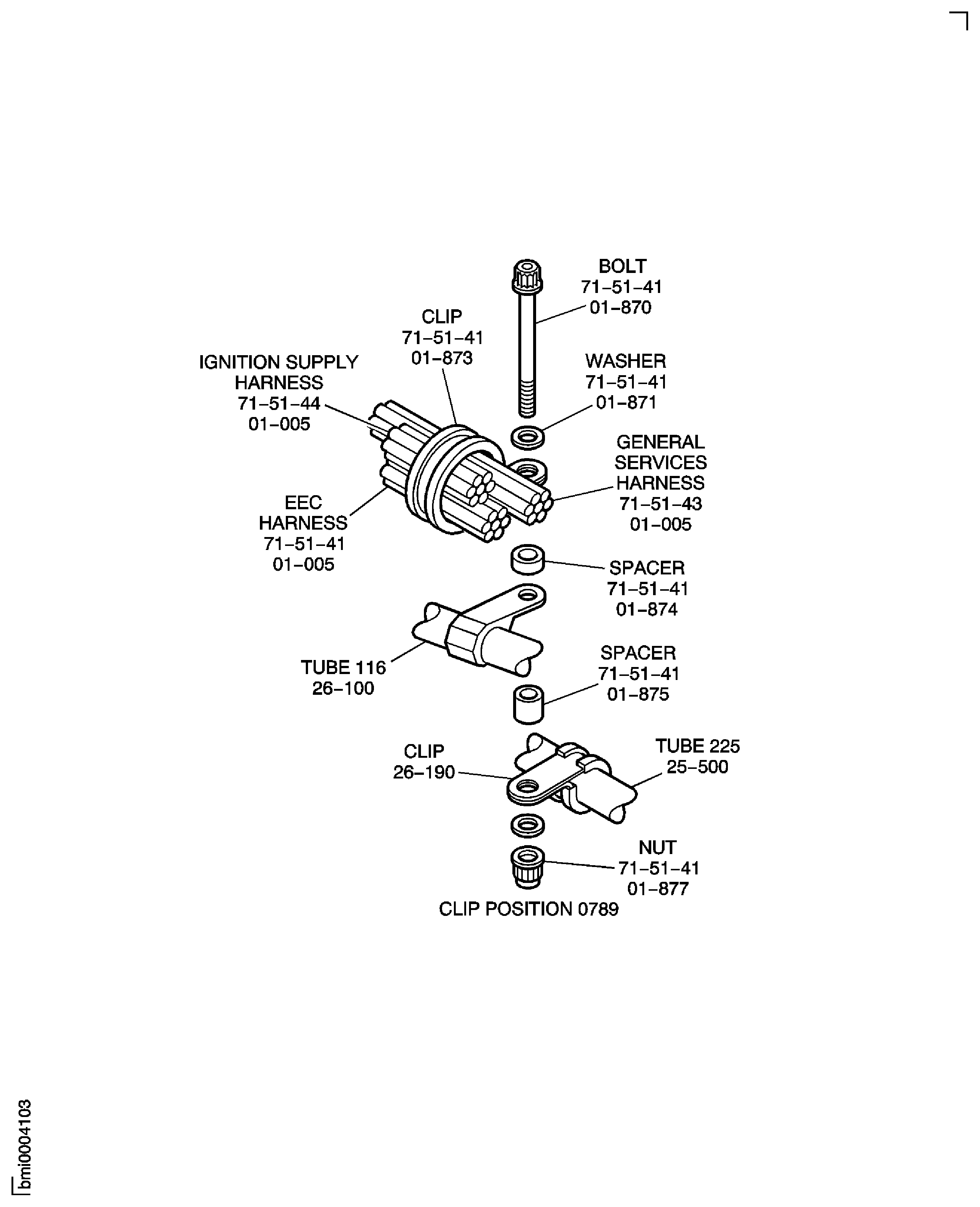 BOLT
71–51–41
01–870

CLIP
71–51–41
01–873

IGNITION SUPPLY
HARNESS
71–51–44
01–005

WASHER
71–51–41
01–871

GENERAL
SERVICES
HARNESS
71–51–43
01–005

EEC
HARNESS
71–51–41
01–005

SPACER
71–51–41
01–874

TUBE 116
26–100

SPACER
71–51–41
01–875

CLIP
26–190

TUBE 225
25–500

NUT
71–51–41
01–877

CLIP POSITION 0789

bmi0004103