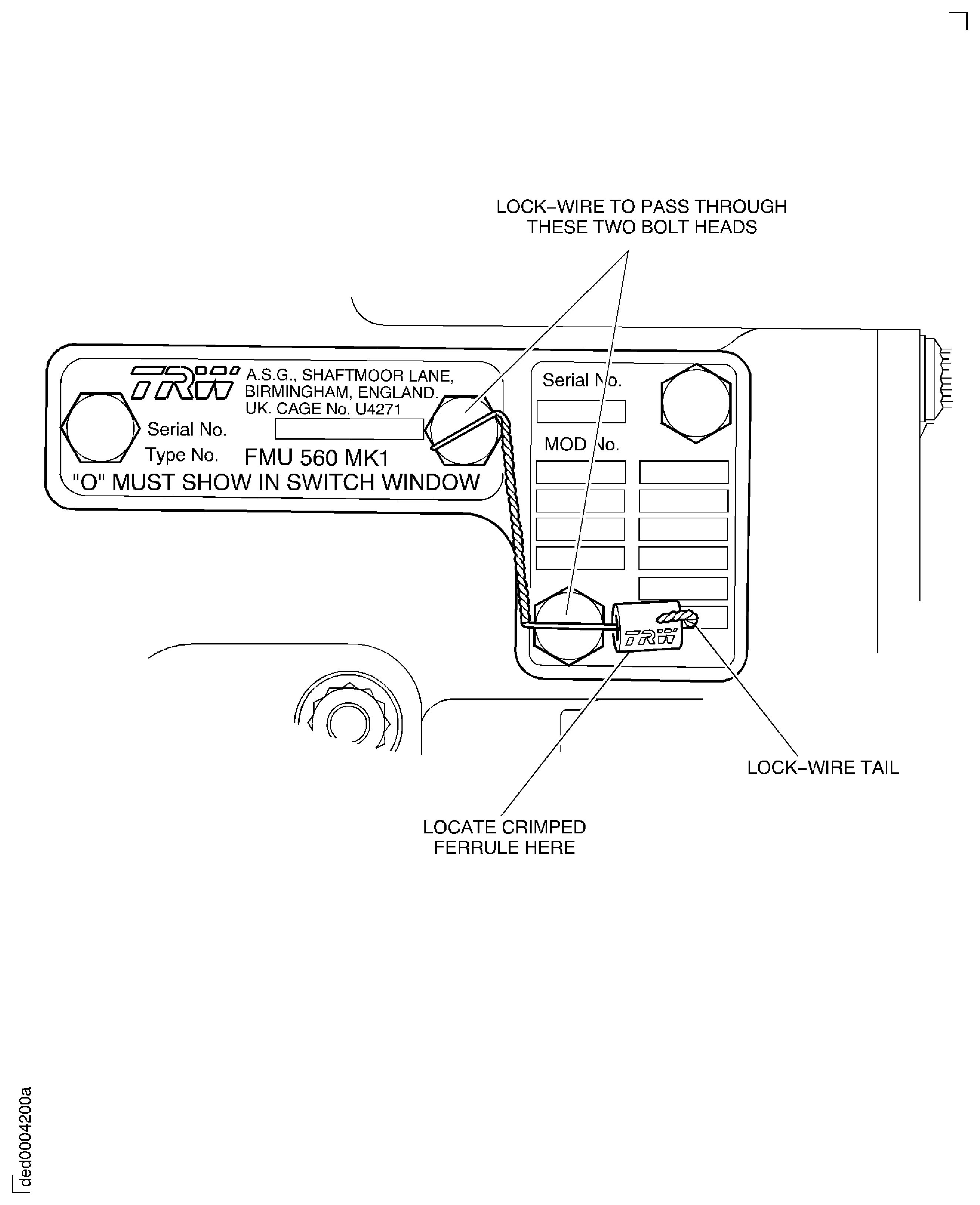 LOCK–WIRE TO PASS THROUGH
THESE TWO BOLT HEADS

TRW A.S.G., SHAFTMOOR LANE, BIRMINGHAM, ENGLAND. UK. CAGE No. U4271

Serial No.

Type No. FMU 560 MK1

"O" MUST SHOW IN SWITCH WINDOW

Serial No.

MOD No.

TRW

LOCK–WIRE TAIL

LOCATE CRIMPED
FERRULE HERE

ded0004200a