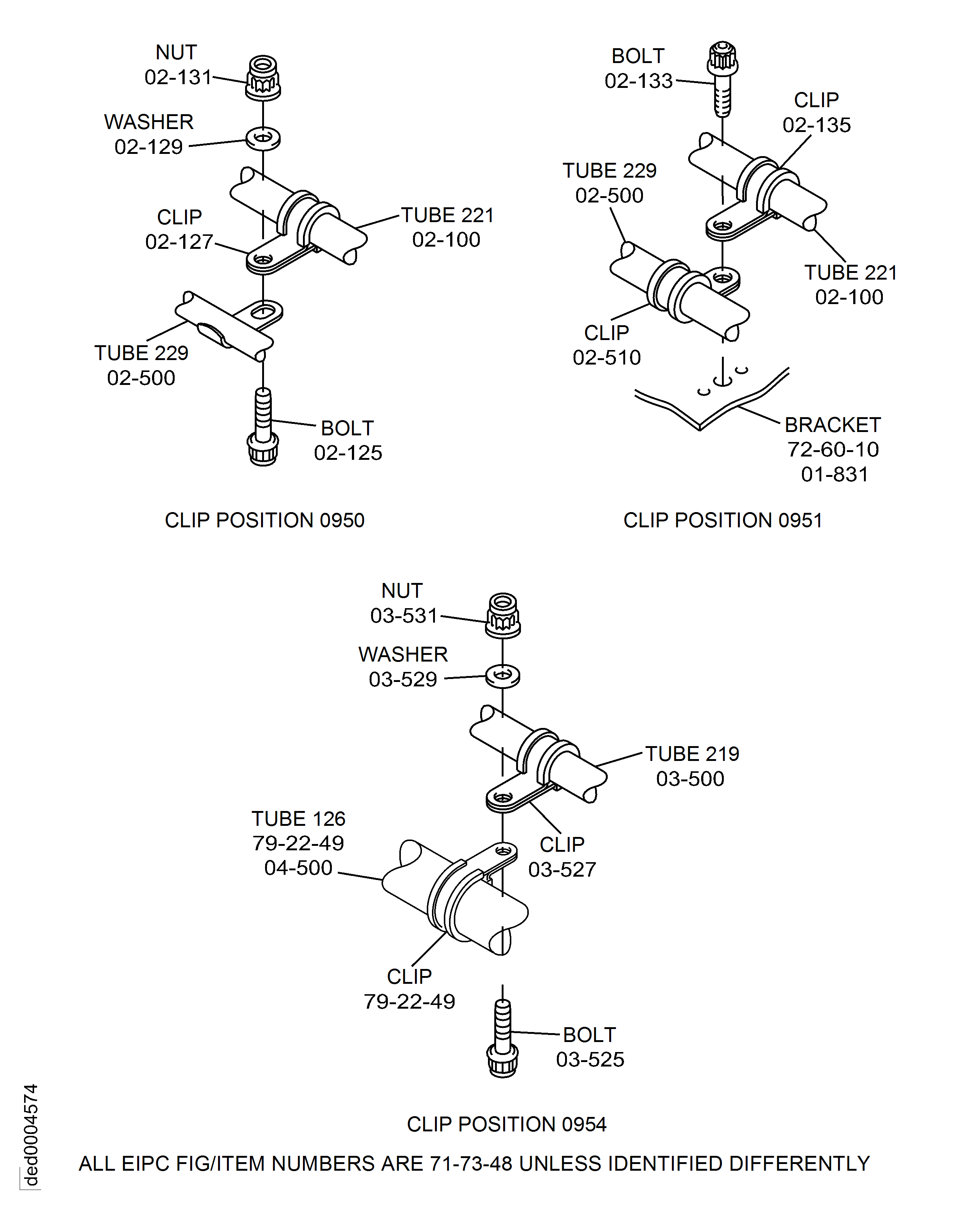 NUT
02-131

WASHER
02-129

CLIP
02-127

TUBE 221
02-100

TUBE 229
02-500

BOLT
02-125

CLIP POSITION 0950

BOLT
02-133

CLIP
02-135

TUBE 229
02-500

TUBE 221
02-100

CLIP
02-510

BRACKET
72-60-10
01-831

CLIP POSITION 0951

NUT
03-531

WASHER
03-529

TUBE 219
03-500

TUBE 126
79-22-49
04-500

CLIP
03-527

CLIP
79-22-49

BOLT
03-525

CLIP POSITION 0954

ALL EIPC FIG/ITEM NUMBERS ARE 71-73-48 UNLESS IDENTIFIED DIFFERENTLY

ded0004574