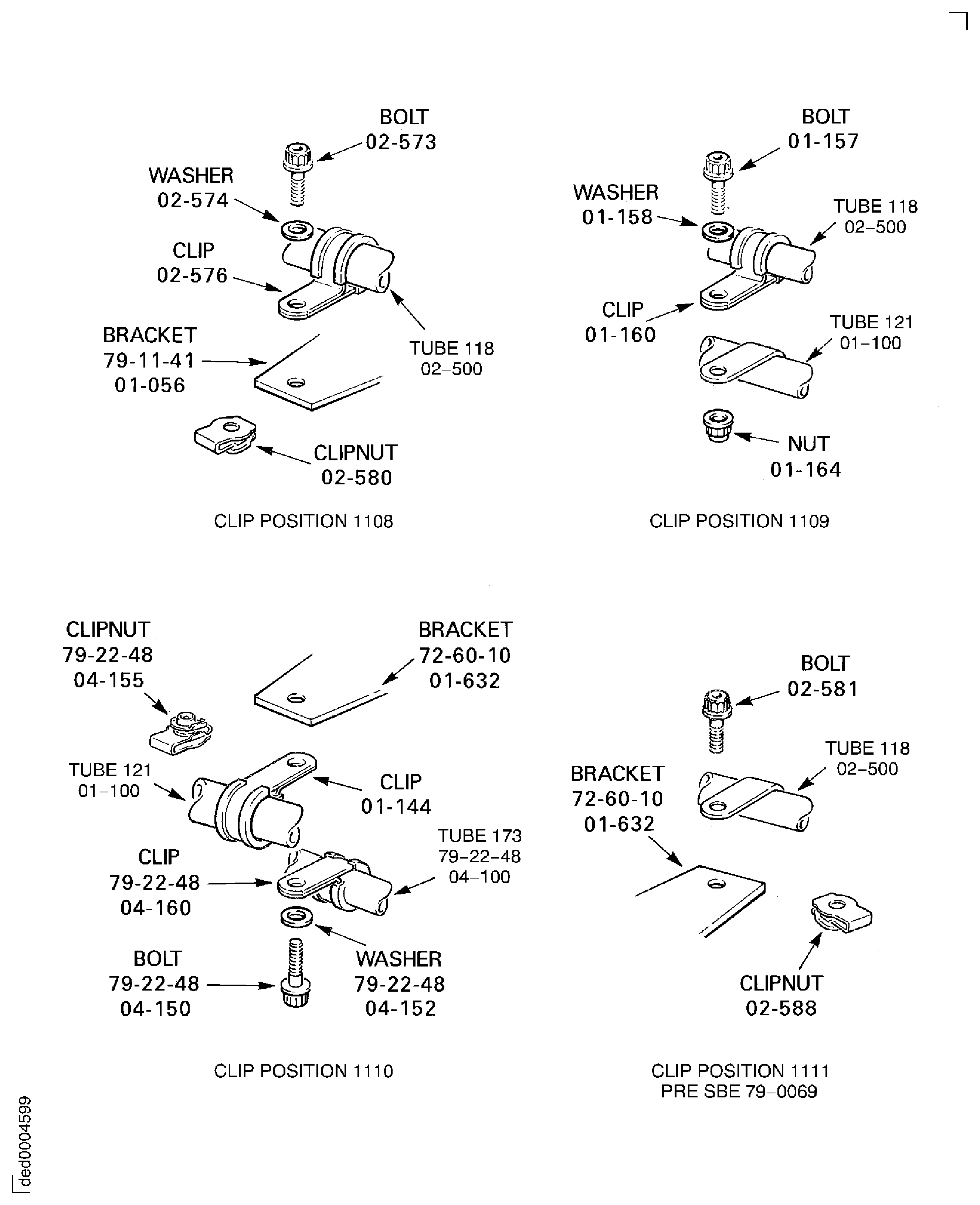 BOLT
02-573

WASHER
02-574

CLIP
02-576

BRACKET
79-11-41
01-056

TUBE 118
02–500

CLIPNUT
02-580

CLIP POSITION 1108

BOLT
01-157

WASHER
01-158

TUBE 118
02–500

CLIP
01-160

TUBE 121
01–100

NUT
01-164

CLIP POSITION 1109

CLIPNUT
79-22-48
04-155

BRACKET
72-60-10
01-632

TUBE 121
01–100

CLIP
01-144

CLIP
79-22-48
04-160

TUBE 173
79–22–48
04–100

BOLT
79-22-48
04-150

WASHER
79-22-48
04-152

CLIP POSITION 1110

BOLT
02-581

TUBE 118
02–500

BRACKET
72-60-10
01-632

CLIPNUT
02-588

CLIP POSITION 1111
PRE SBE 79–0069

ded0004599