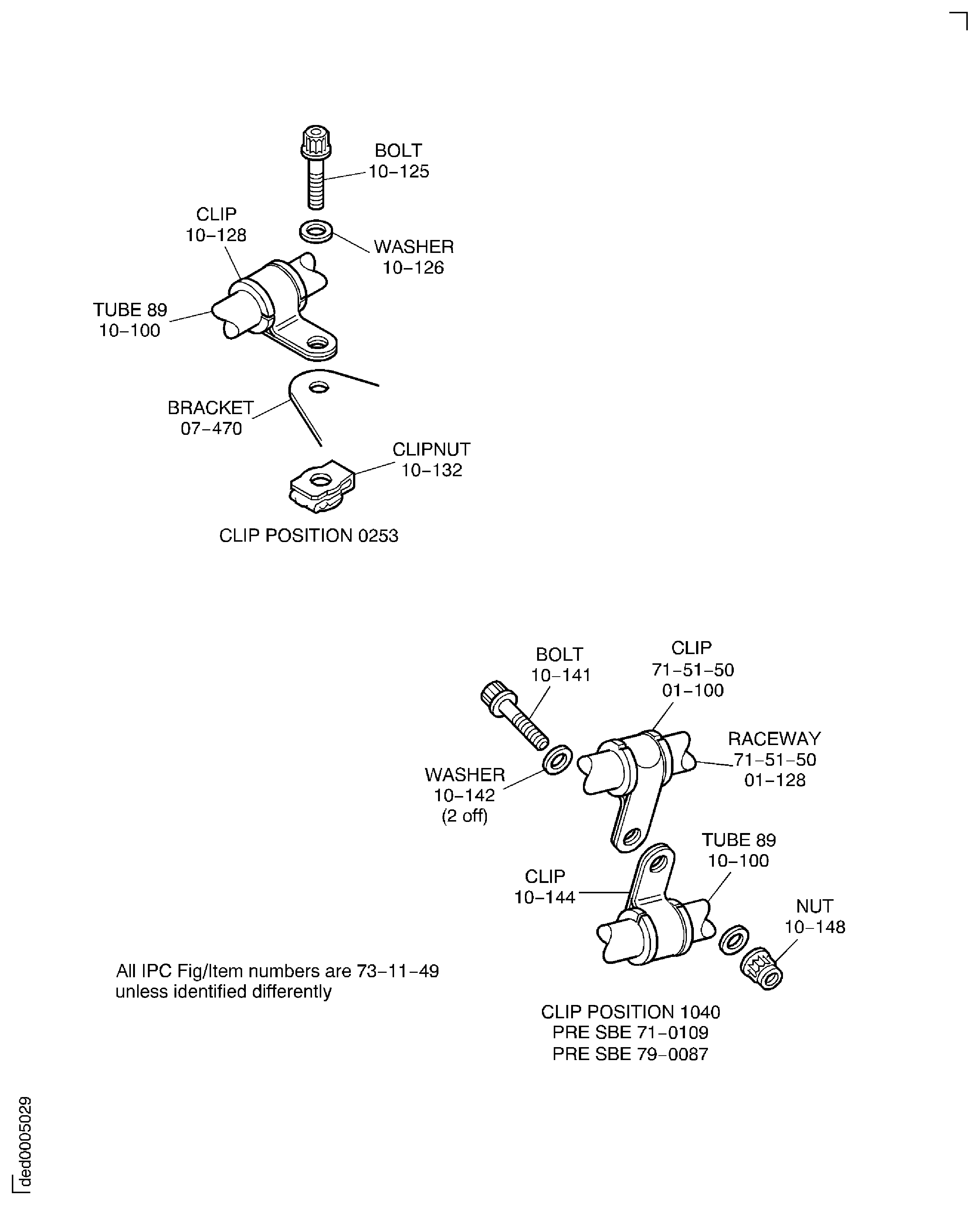 BOLT
10–125

CLIP
10–128

WASHER
10–126

TUBE 89
10–100

BRACKET
07–470

CLIPNUT
10–132

CLIP POSITION 0253

BOLT
10–141

CLIP
71–51–50
01–100

RACEWAY
71–51–50
01–128

WASHER
10–142
(2 off)

TUBE 89
10–100

CLIP
10–144

NUT
10–148

All IPC Fig/Item numbers are 73–11–49 unless identified differently

CLIP POSITION 1040
PRE SBE 71–0109
PRE SBE 79–0087

ded0005029