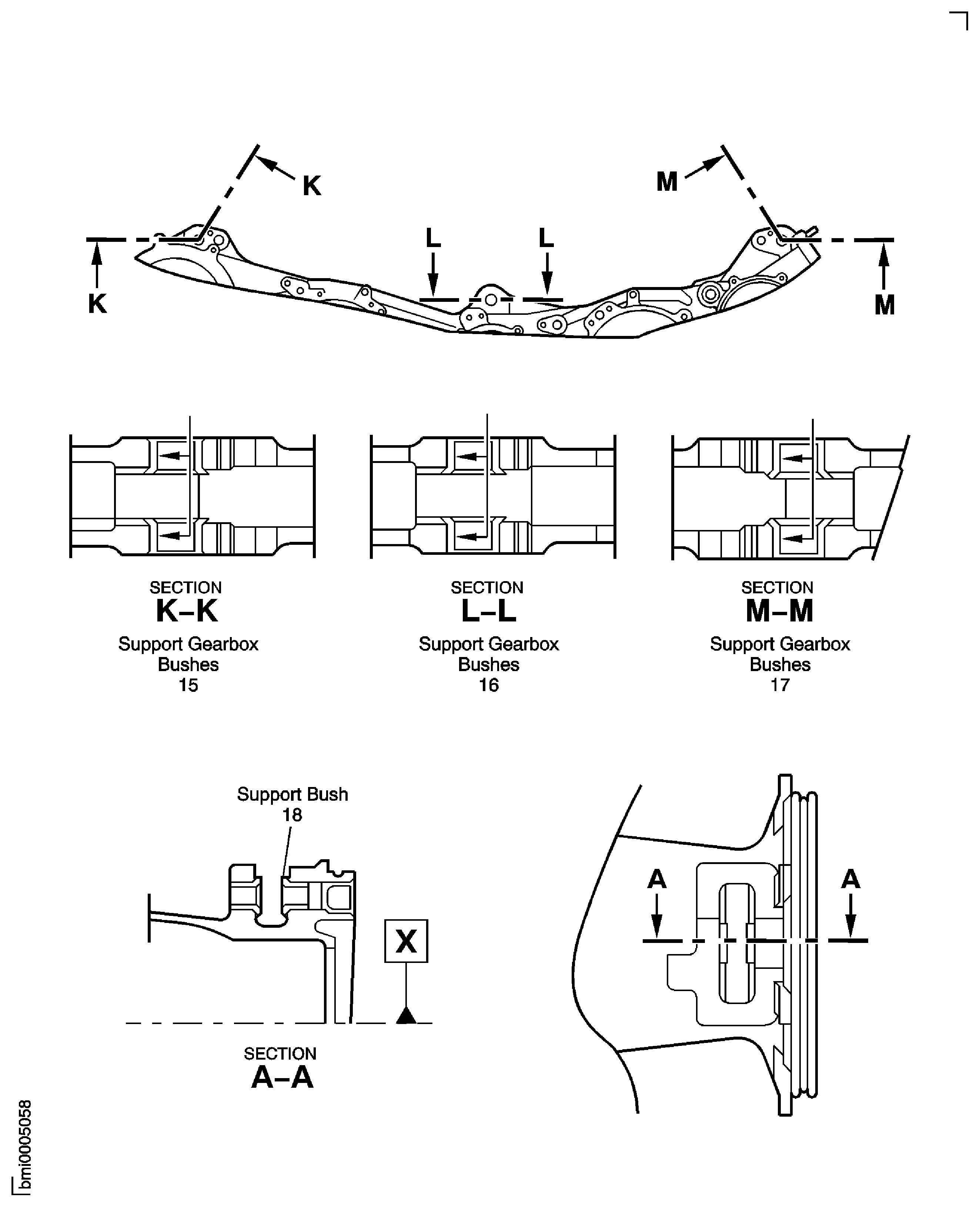 K
M
L L
K
M

SECTION
K–K
Support Gearbox Bushes 15

SECTION
L–L
Support Gearbox Bushes 16

SECTION
M–M
Support Gearbox Bushes 17

Support Bush 18

X

SECTION
A–A

A A

bmi0005058