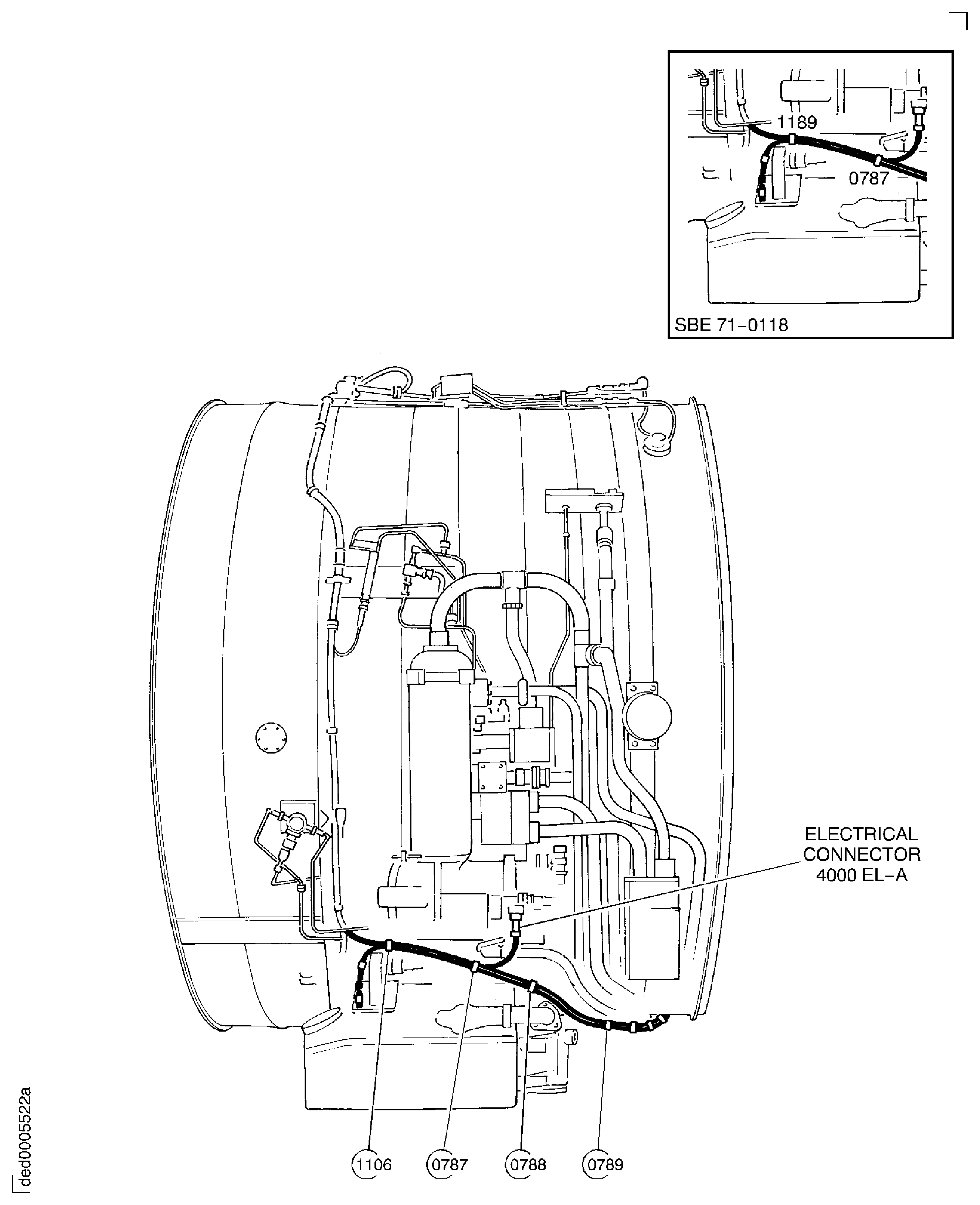 1189

0787

SBE 71-0118

ELECTRICAL CONNECTOR 4000 EL-A

1106

0787

0788

0789

ded0005522a