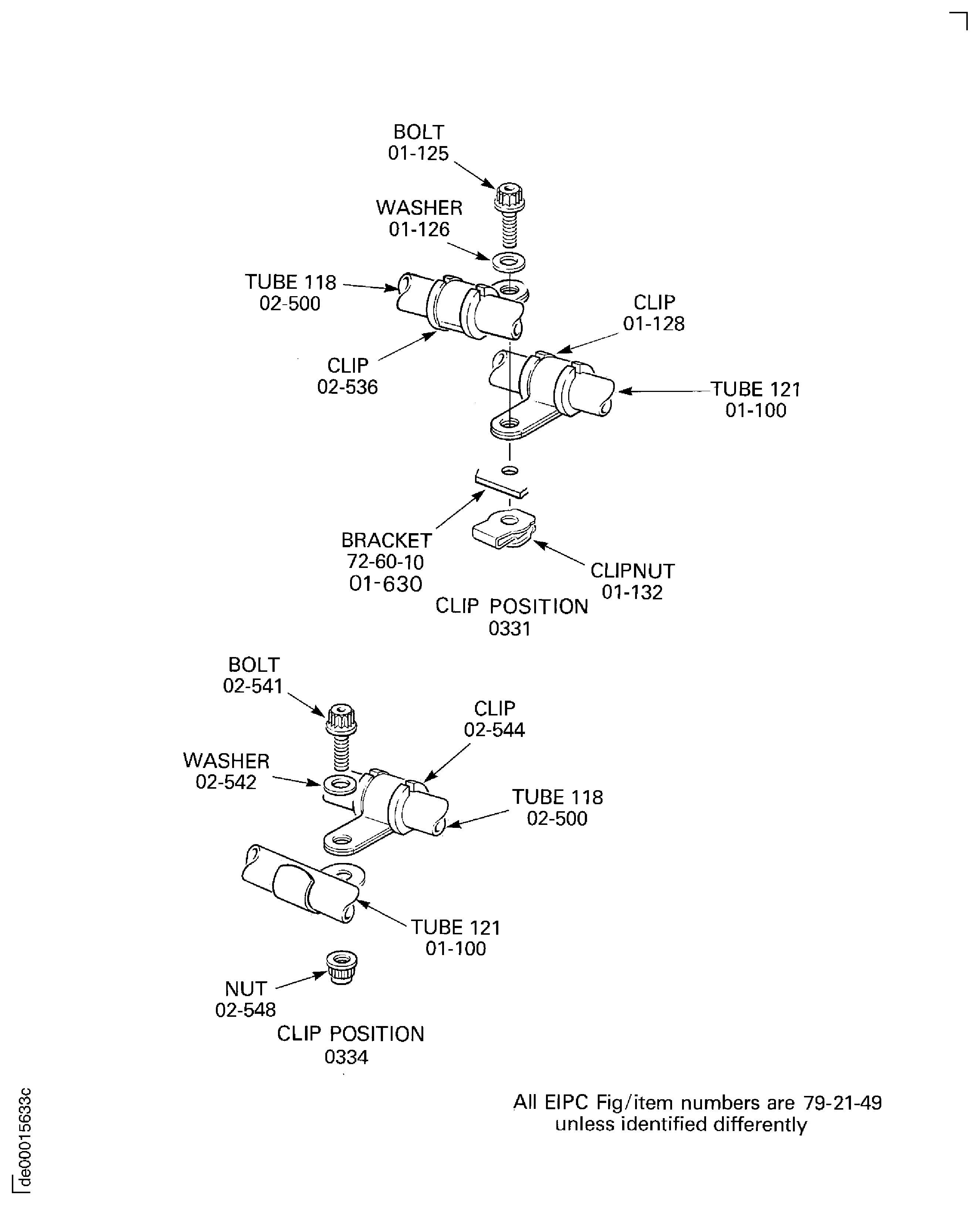 BOLT
01-125

WASHER
01-126

TUBE 118
02-500

CLIP
01-128

CLIP
02-536

TUBE 121
01-100

BRACKET
72-60-10
01-630

CLIPNUT
01-132

CLIP POSITION
0331

BOLT
02-541

CLIP
02-544

WASHER
02-542

TUBE 118
02-500

TUBE 121
01-100

NUT
02-548

CLIP POSITION
0334

All EIPC Fig/item numbers are 79-21-49
unless identified differently

de00015633c