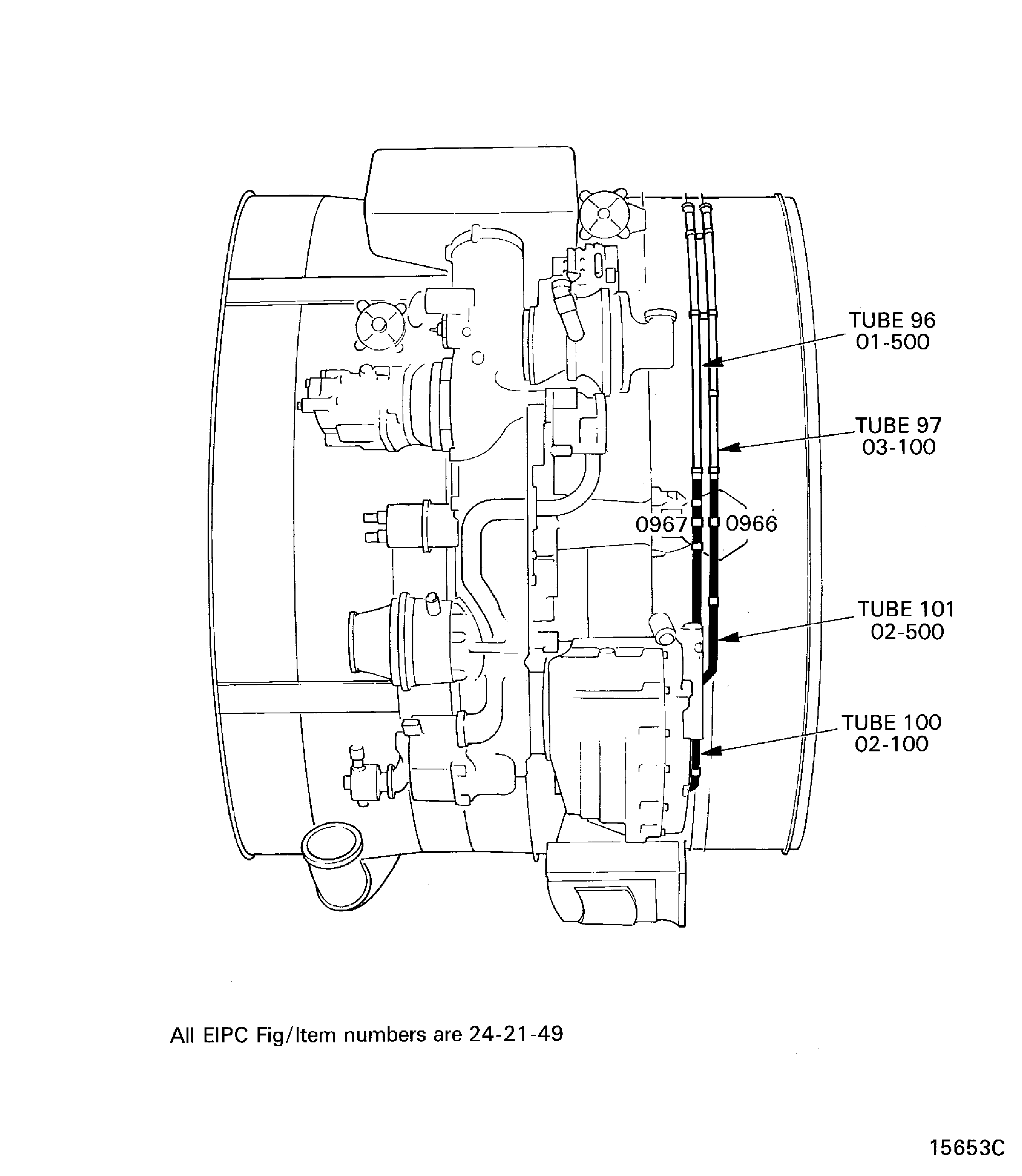 TUBE 96
01-500

TUBE 97
03-100

0967 0966

TUBE 101
02-500

TUBE 100
02-100

All EIPC Fig/Item numbers are 24-21-49

15653C