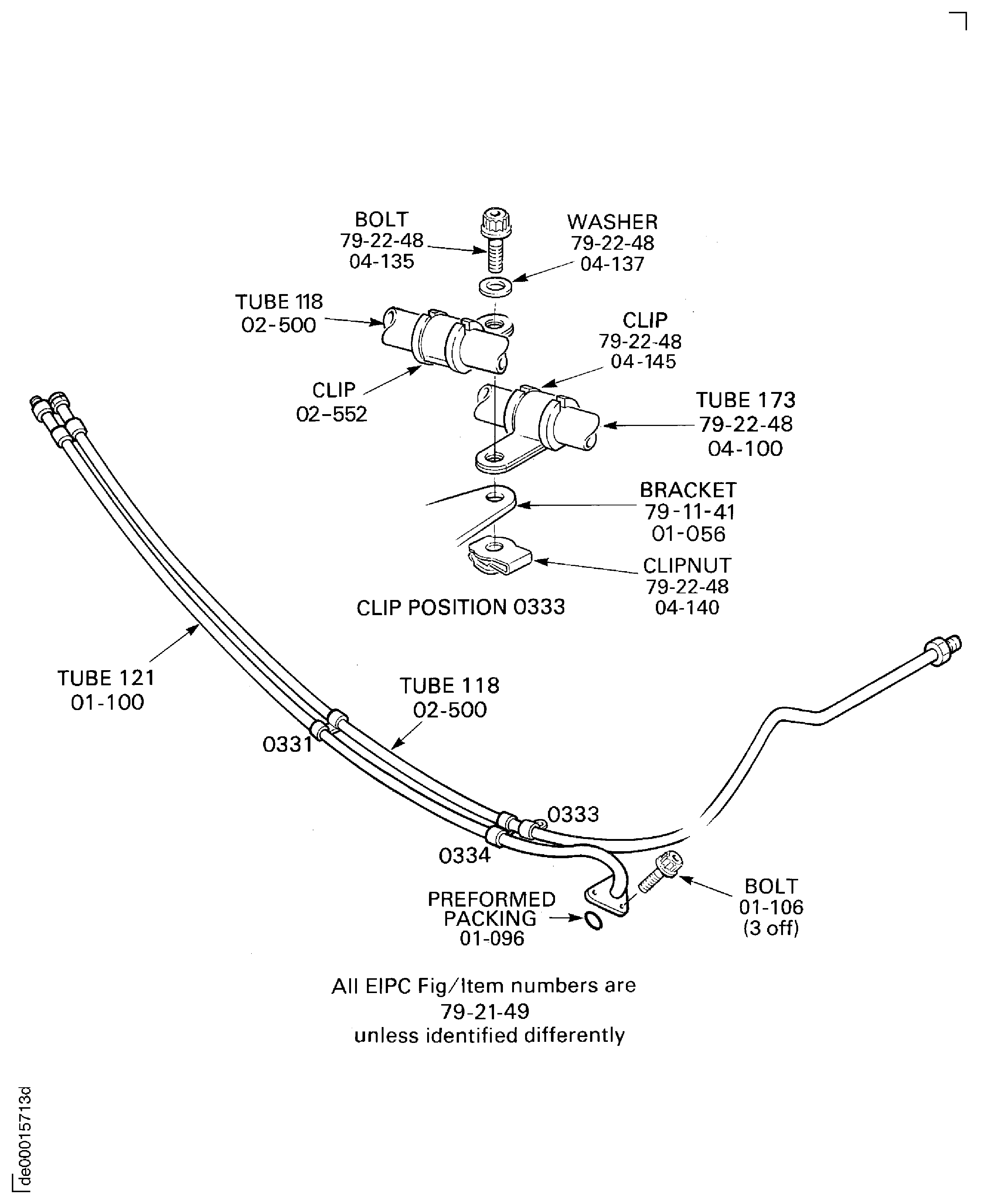 BOLT
79-22-48
04-135

WASHER
79-22-48
04-137

TUBE 118
02-500

CLIP
79-22-48
04-145

CLIP
02-552

TUBE 173
79-22-48
04-100

BRACKET
79-11-41
01-056

CLIPNUT
79-22-48
04-140

CLIP POSITION 0333

TUBE 121
01-100

TUBE 118
02-500

0331

0333

0334

PREFORMED
PACKING
01-096

BOLT
01-106
(3 off)

All EIPC Fig/Item numbers are
79-21-49
unless identified differently

de00015713d