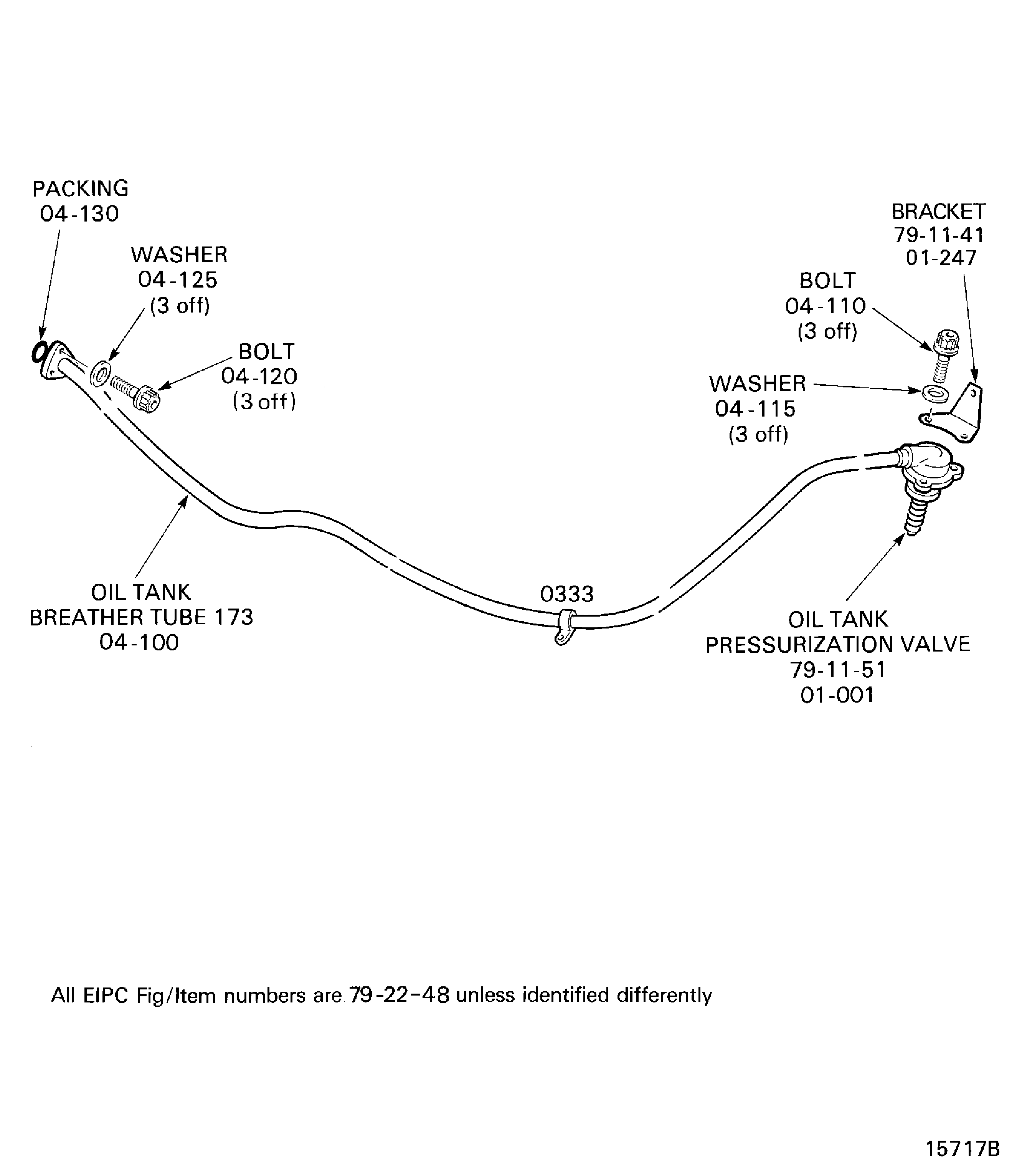 PACKING
04-130

WASHER
04-125
(3 off)

BOLT
04-120
(3 off)

BRACKET
79-11-41
01-247

BOLT
04-110
(3 off)

WASHER
04-115
(3 off)

OIL TANK
BREATHER TUBE 173
04-100

0333

OIL TANK
PRESSURIZATION VALVE
79-11-51
01-001

All EIPC Fig/Item numbers are 79-22-48 unless identified differently

15717B