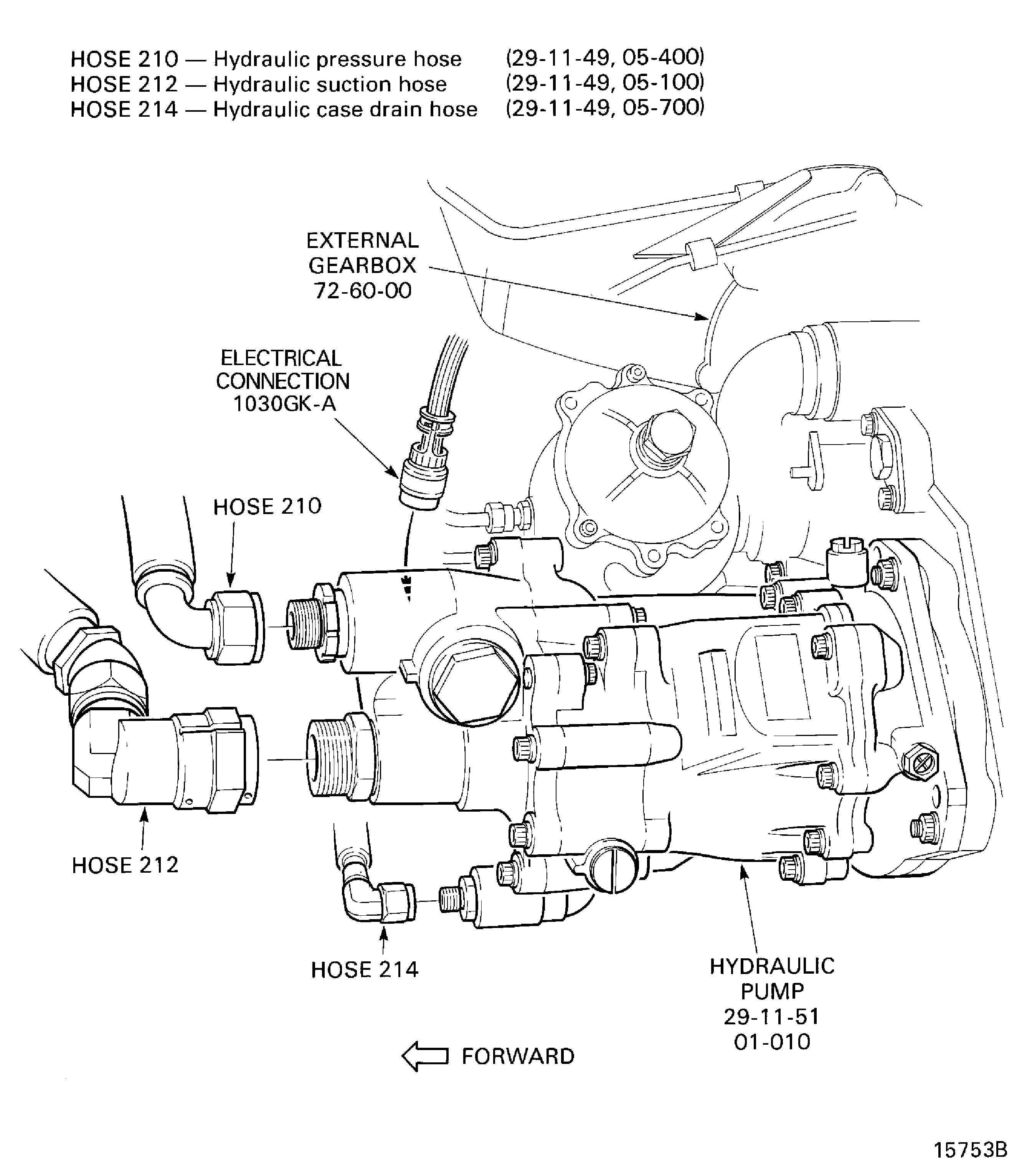 HOSE 210 — Hydraulic pressure hose (29-11-49, 05-400)
HOSE 212 — Hydraulic suction hose (29-11-49, 05-100)
HOSE 214 — Hydraulic case drain hose (29-11-49, 05-700)

EXTERNAL GEARBOX 72-60-00

ELECTRICAL CONNECTION 1030GK-A

HOSE 210

HOSE 212

HOSE 214

HYDRAULIC PUMP 29-11-51 01-010

FORWARD

15753B