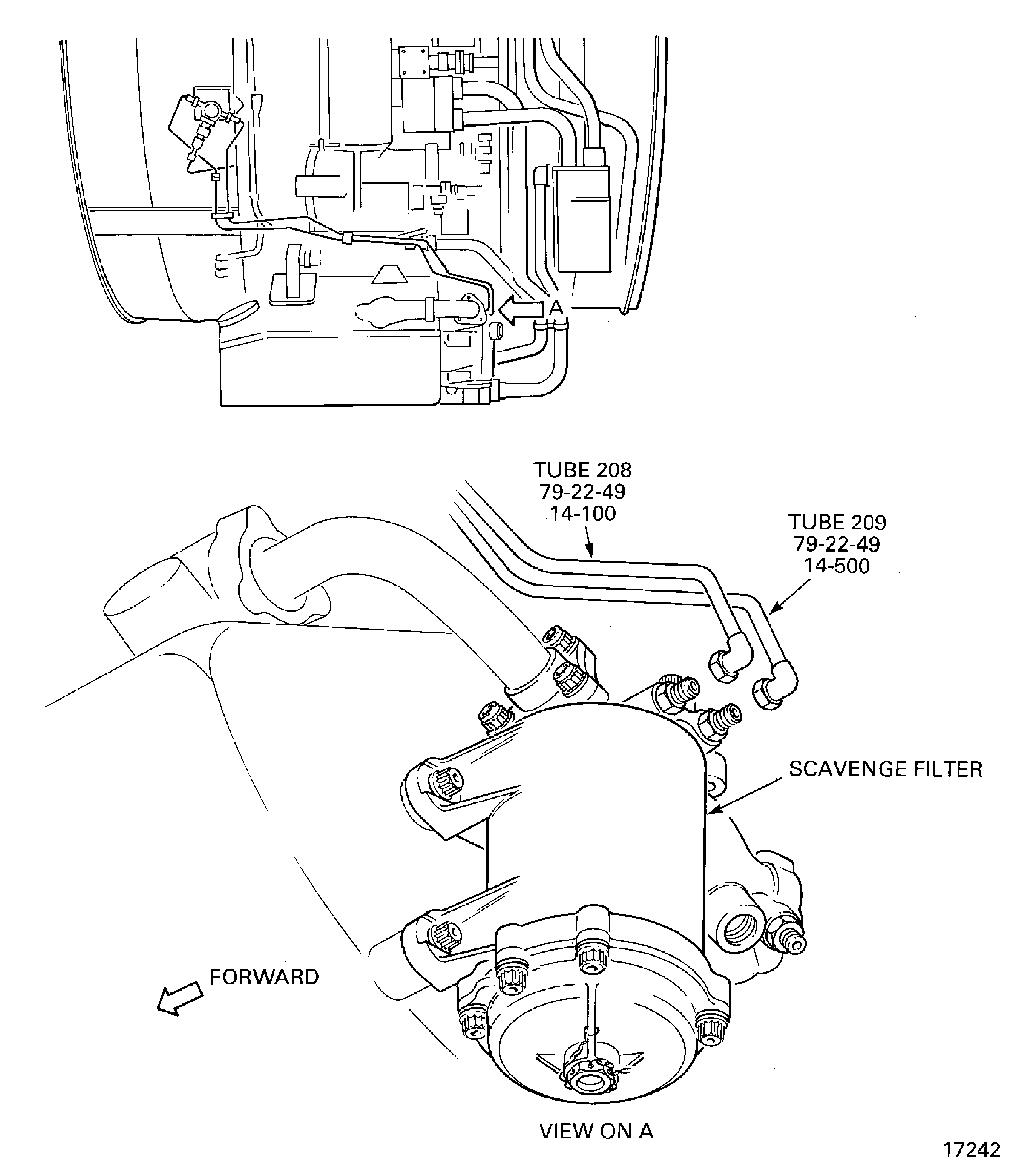 A

TUBE 208
79-22-49
14-100

TUBE 209
79-22-49
14-500

SCAVENGE FILTER

FORWARD

VIEW ON A

17242