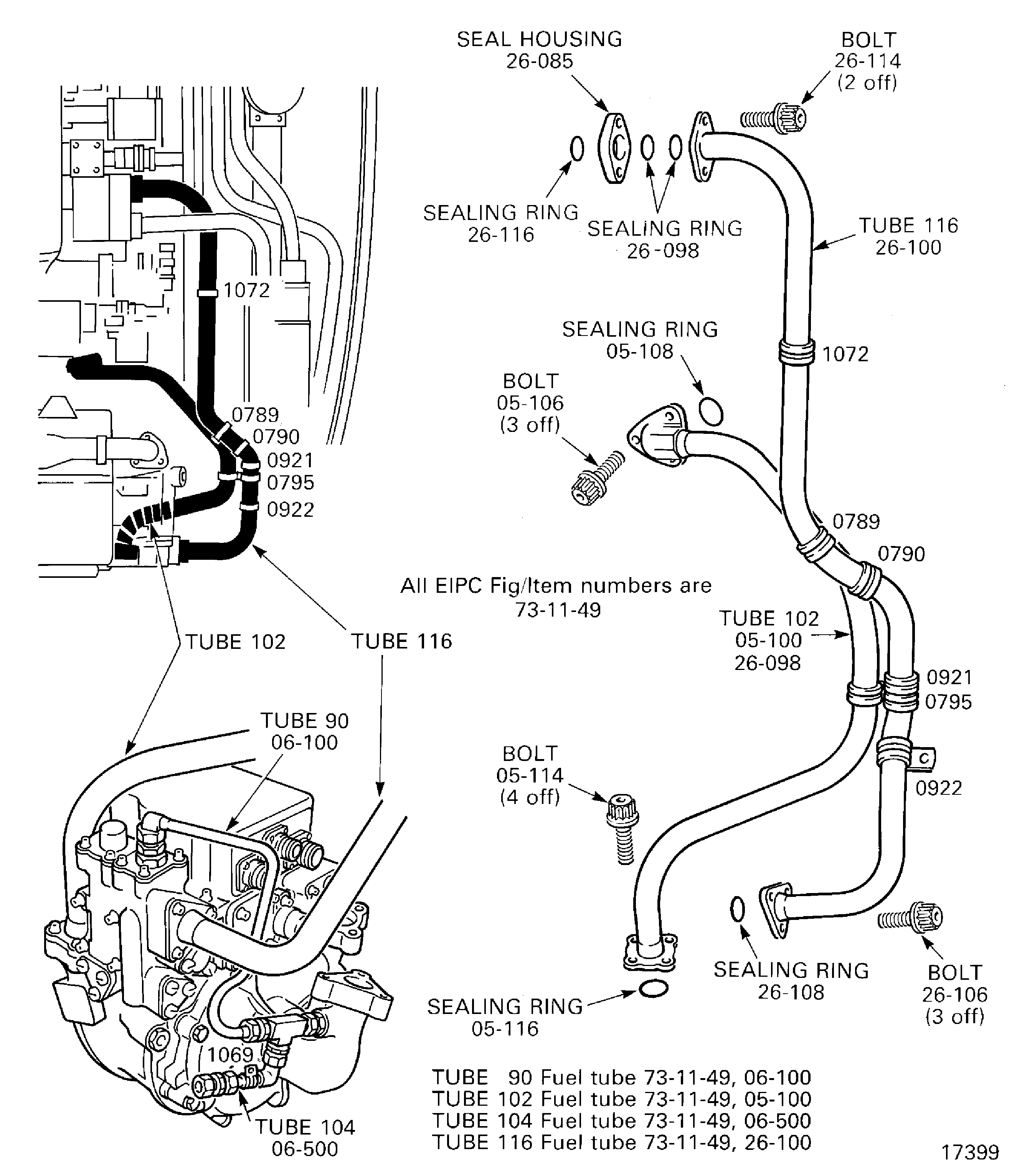 SEAL HOUSING
26-085

BOLT
26-114
(2 off)

SEALING RING
26-116

SEALING RING
26-098

TUBE 116
26-100

1072

SEALING RING
05-108

1072

BOLT
05-106
(3 off)

0789
0790
0921
0795
0922

0789

0790

All EIPC Fig/Item numbers are
73-11-49

TUBE 102
05-100
26-098

TUBE 102

TUBE 116

0921
0795

TUBE 90
06-100

BOLT
05-114
(4 off)

0922

SEALING RING
26-108

BOLT
26-106
(3 off)

SEALING RING
05-116

1069

TUBE 104
06-500

TUBE 90 Fuel tube 73-11-49, 06-100
TUBE 102 Fuel tube 73-11-49, 05-100
TUBE 104 Fuel tube 73-11-49, 06-500
TUBE 116 Fuel tube 73-11-49, 26-100

17399