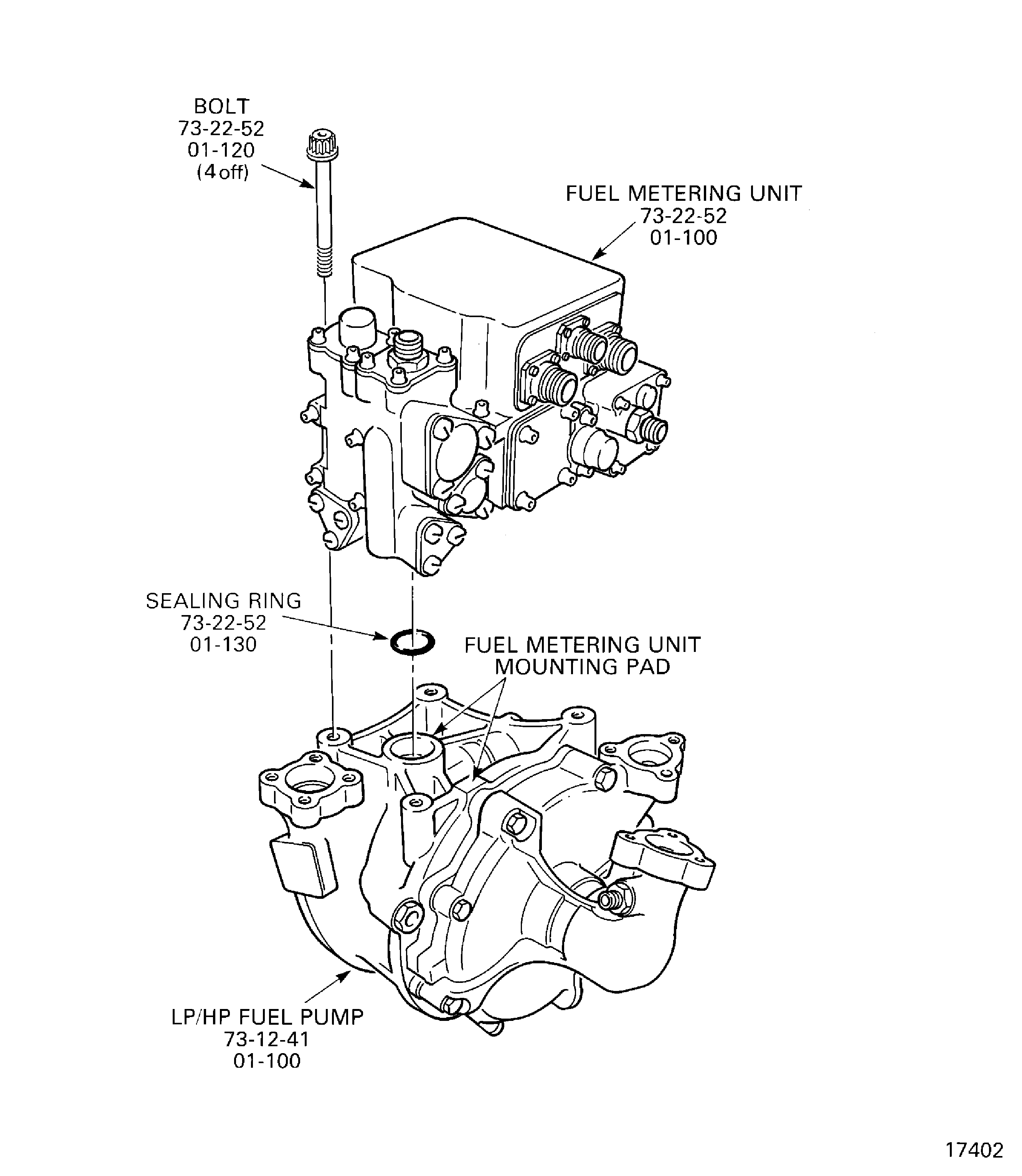 BOLT
73-22-52
01-120
(4 off)

FUEL METERING UNIT
73-22-52
01-100

SEALING RING
73-22-52
01-130

FUEL METERING UNIT
MOUNTING PAD

LP/HP FUEL PUMP
73-12-41
01-100

17402