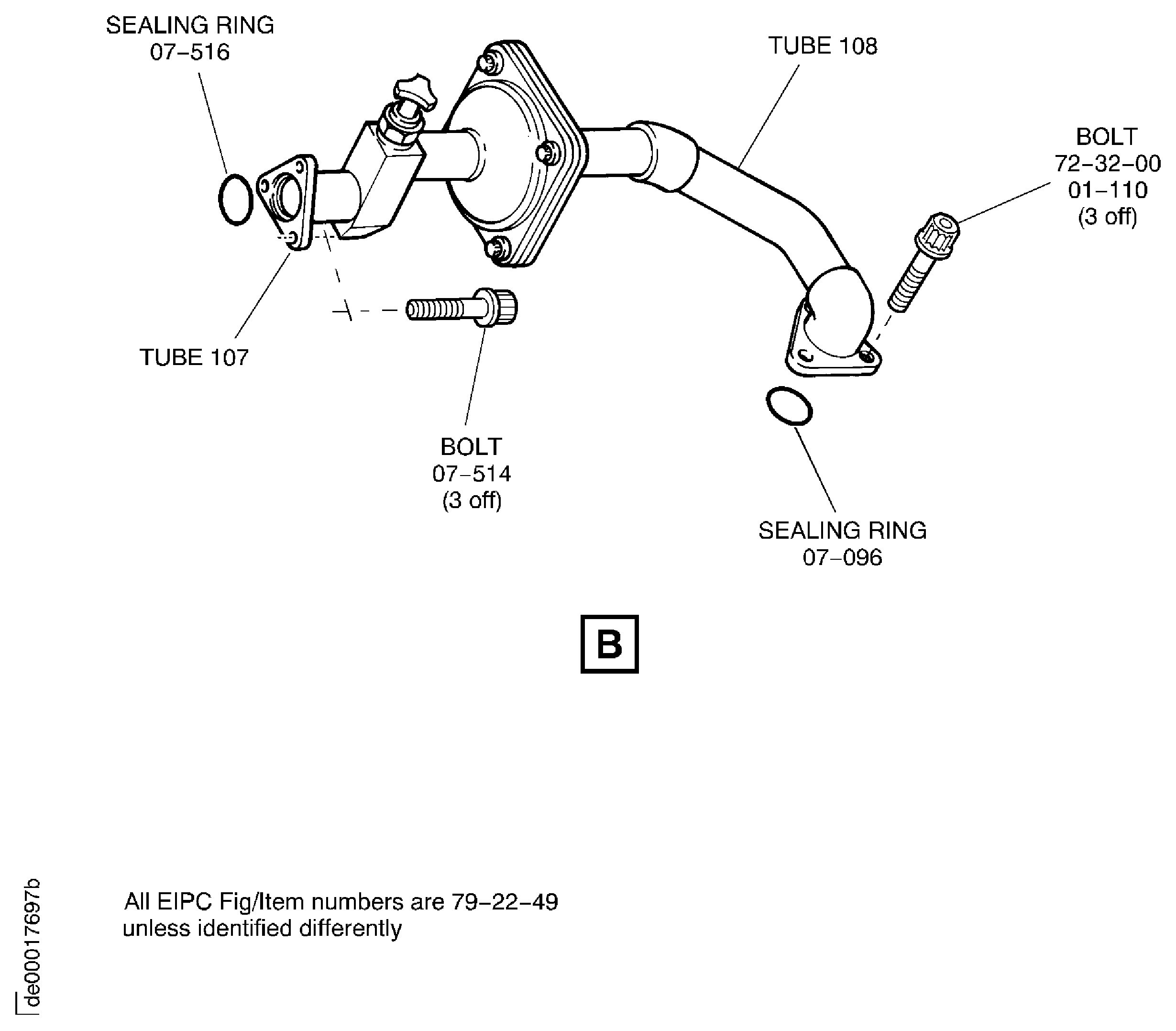 SEALING RING
07–516

TUBE 108

BOLT
72–32–00
01–110
(3 off)

TUBE 107

BOLT
07–514
(3 off)

SEALING RING
07–096

B

All EIPC Fig/Item numbers are 79–22–49
unless identified differently

de00017697b