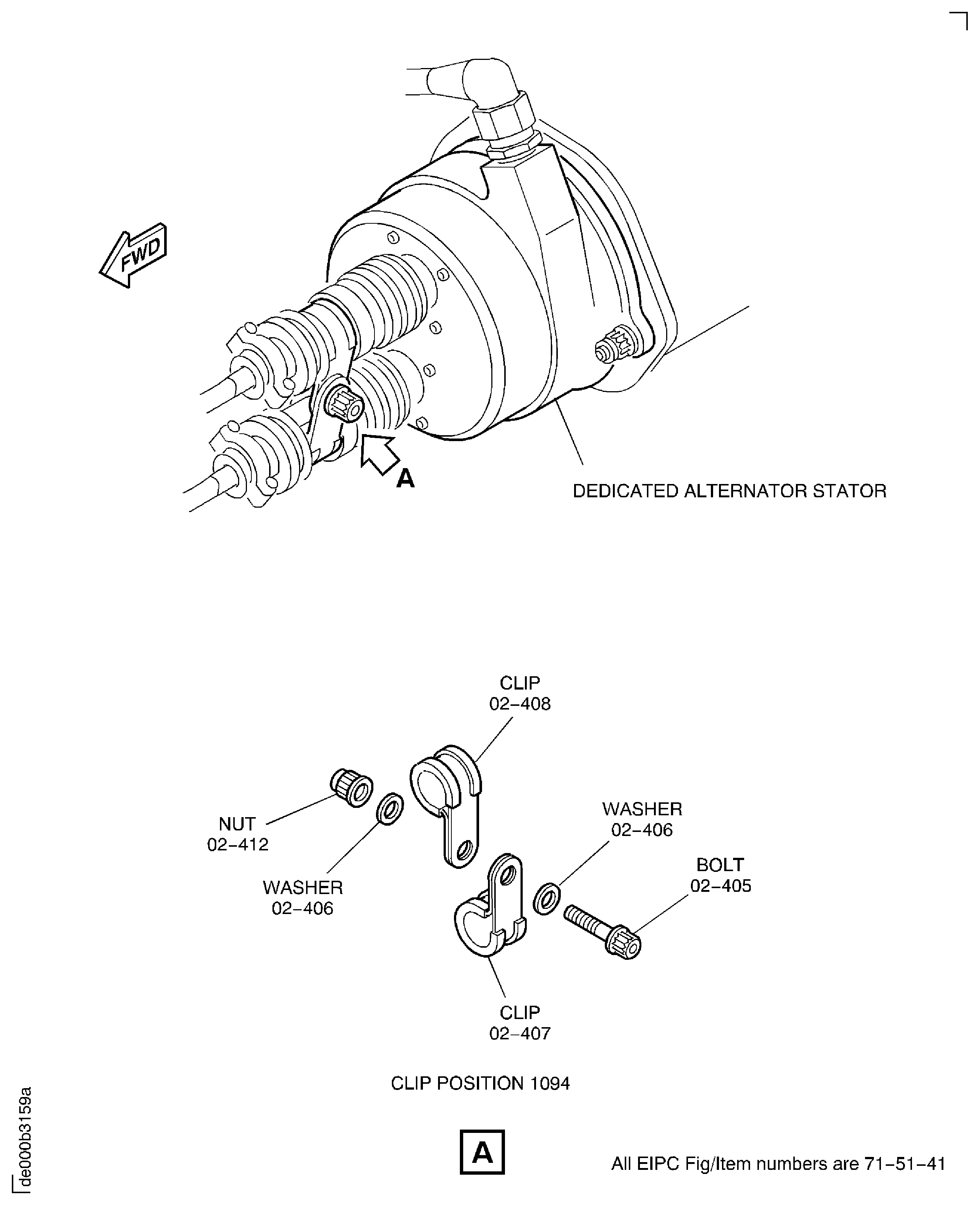 FWD

A

DEDICATED ALTERNATOR STATOR

CLIP
02–408

NUT
02–412

WASHER
02–406

WASHER
02–406

BOLT
02–405

CLIP
02–407

CLIP POSITION 1094

A

All EIPC Fig/Item numbers are 71–51–41

de000b3159a