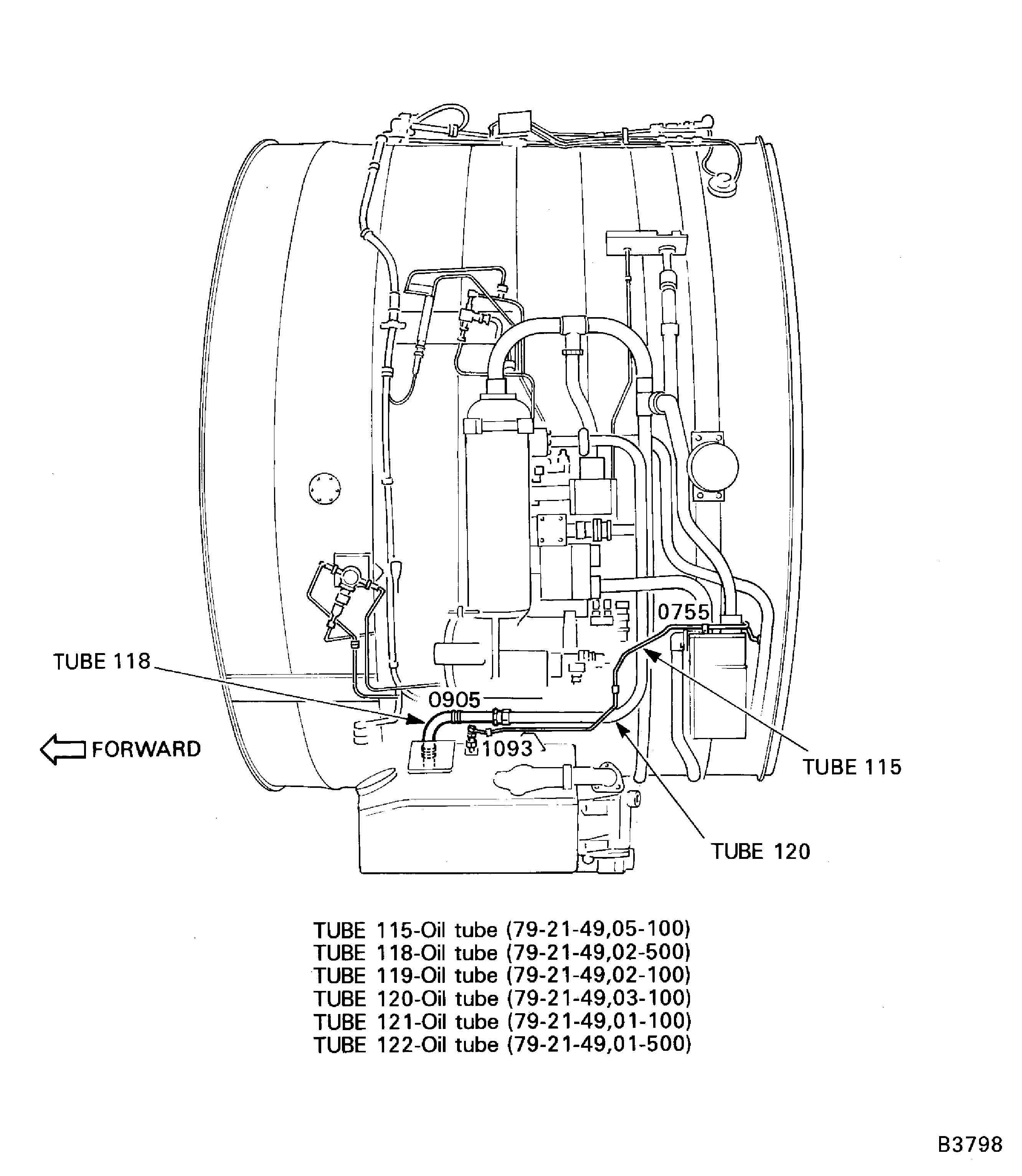 0755

TUBE 118

0905

FORWARD

1093

TUBE 115

TUBE 120

TUBE 115-Oil tube (79-21-49,05-100)
TUBE 118-Oil tube (79-21-49,02-500)
TUBE 119-Oil tube (79-21-49,02-100)
TUBE 120-Oil tube (79-21-49,03-100)
TUBE 121-Oil tube (79-21-49,01-100)
TUBE 122-Oil tube (79-21-49,01-500)

B3798