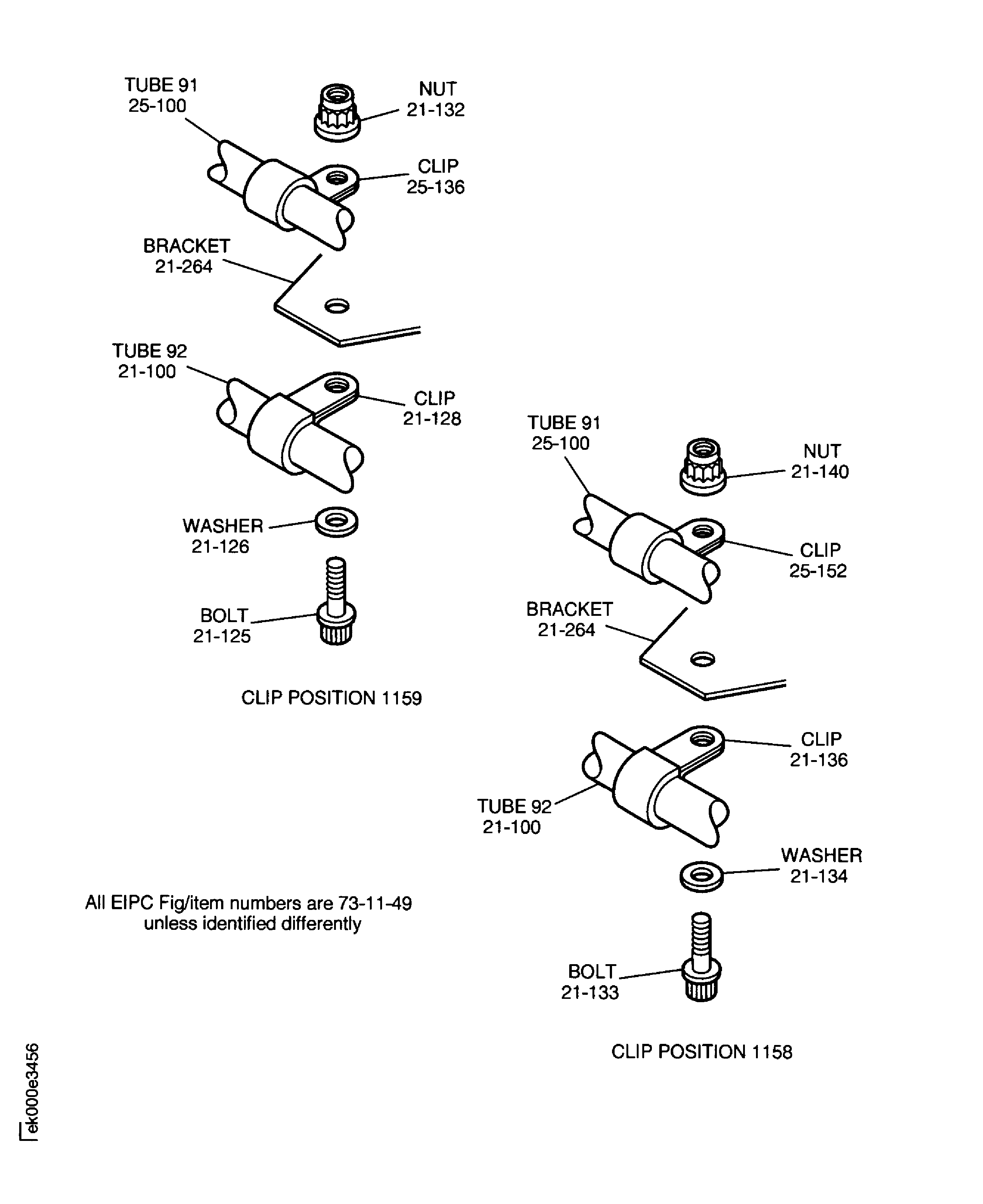 TUBE 91
25-100

NUT
21-132

CLIP
25-136

BRACKET
21-264

TUBE 92
21-100

CLIP
21-128

WASHER
21-126

BOLT
21-125

CLIP POSITION 1159

TUBE 91
25-100

NUT
21-140

CLIP
25-152

BRACKET
21-264

CLIP
21-136

TUBE 92
21-100

WASHER
21-134

BOLT
21-133

CLIP POSITION 1158

All EIPC Fig/item numbers are 73-11-49
unless identified differently

ek000e3456