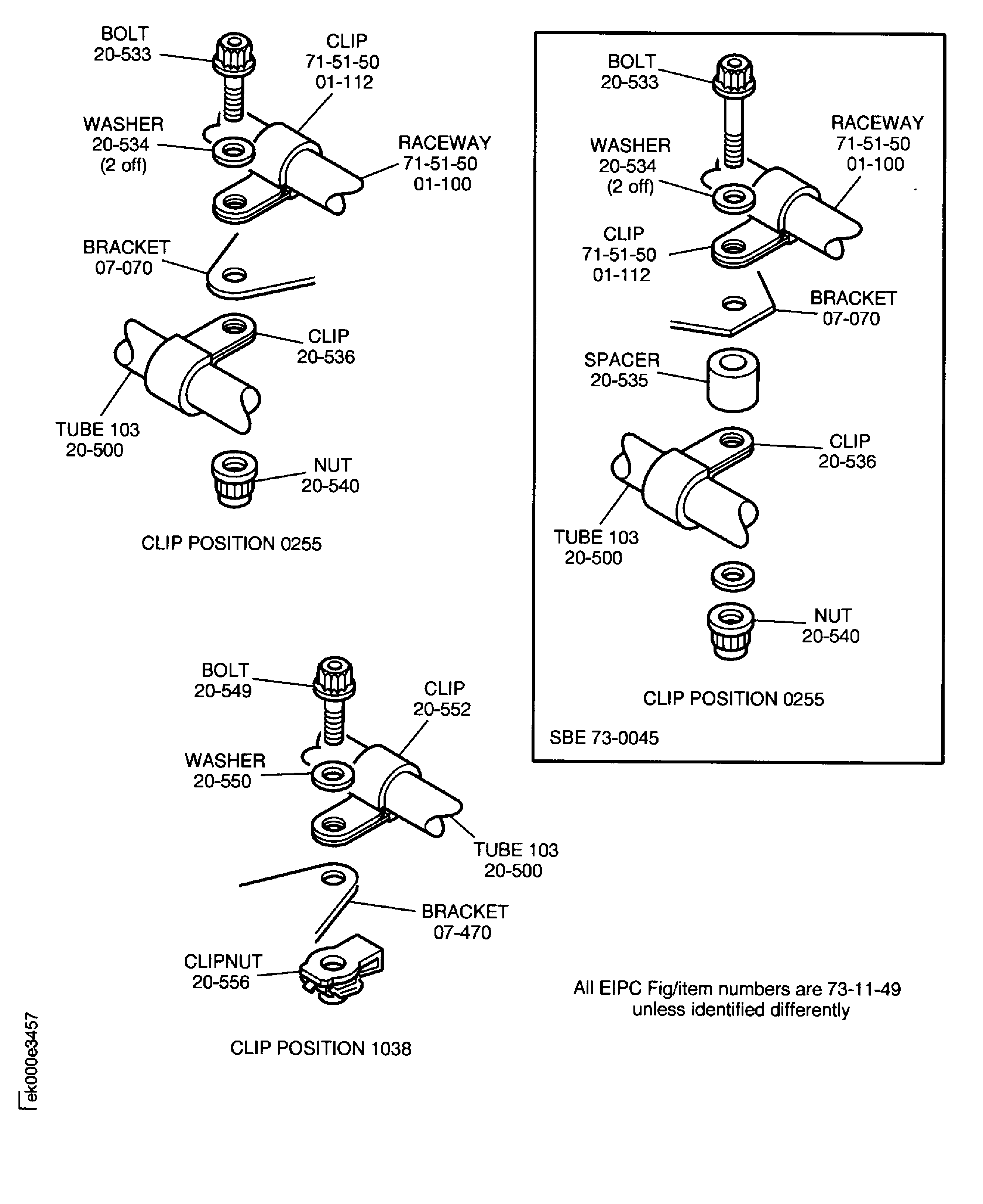 BOLT
20-533

CLIP
71-51-50
01-112

WASHER
20-534
(2 off)

RACEWAY
71-51-50
01-100

BRACKET
07-070

CLIP
20-536

TUBE 103
20-500

NUT
20-540

CLIP POSITION 0255

BOLT
20-533

RACEWAY
71-51-50
01-100

WASHER
20-534
(2 off)

CLIP
71-51-50
01-112

BRACKET
07-070

SPACER
20-535

CLIP
20-536

TUBE 103
20-500

NUT
20-540

CLIP POSITION 0255

SBE 73-0045

BOLT
20-549

CLIP
20-552

WASHER
20-550

TUBE 103
20-500

BRACKET
07-470

CLIPNUT
20-556

CLIP POSITION 1038

All EIPC Fig/item numbers are 73-11-49
unless identified differently

ek000e3457