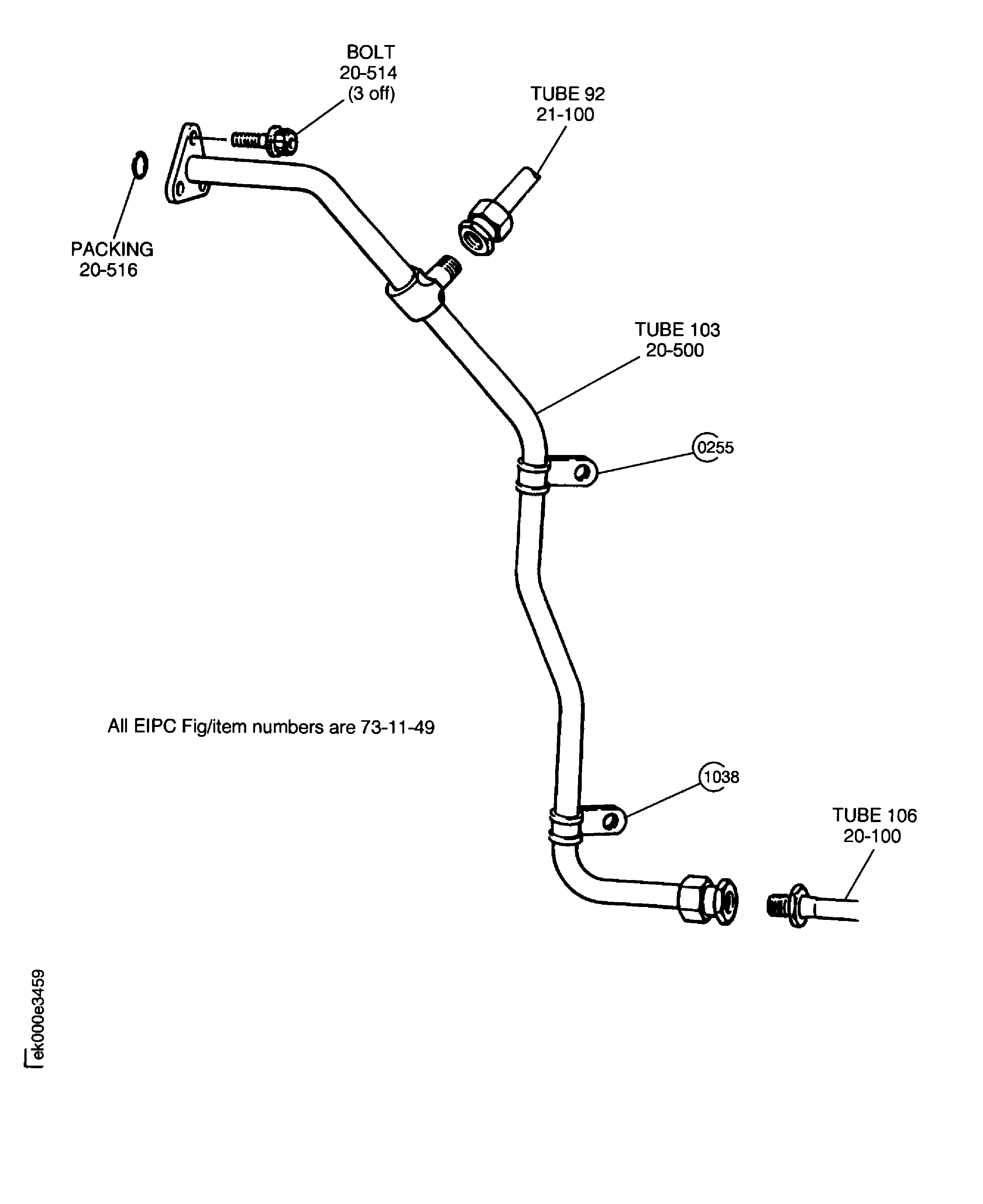 BOLT
20-514
(3 off)

TUBE 92
21-100

PACKING
20-516

TUBE 103
20-500

0255

All EIPC Fig/item numbers are 73-11-49

1038

TUBE 106
20-100

ek000e3459