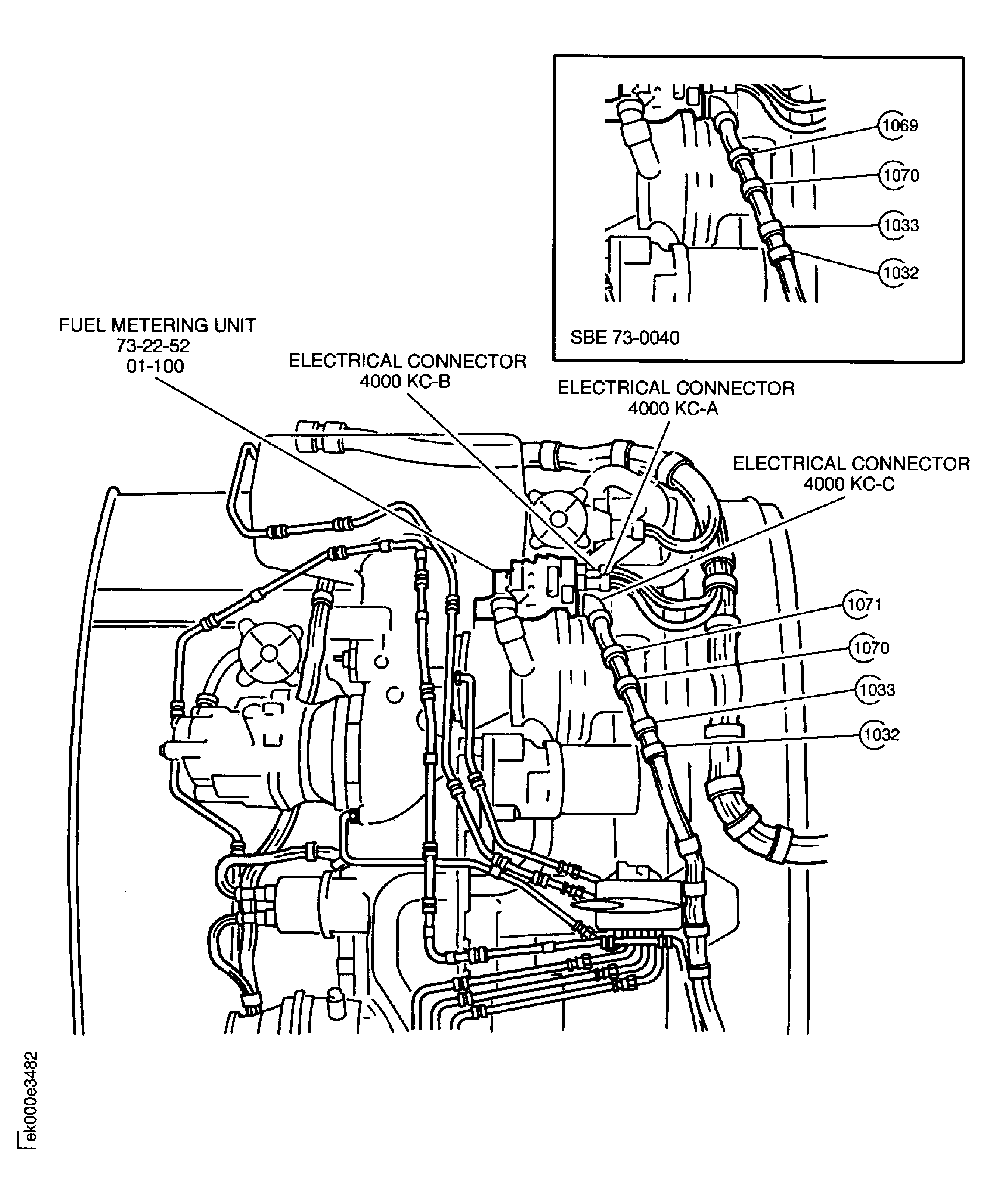 1069
1070
1033
1032
SBE 73-0040

FUEL METERING UNIT
73-22-52
01-100

ELECTRICAL CONNECTOR
4000 KC-B

ELECTRICAL CONNECTOR
4000 KC-A

ELECTRICAL CONNECTOR
4000 KC-C

1071
1070
1033
1032

ek000e3482