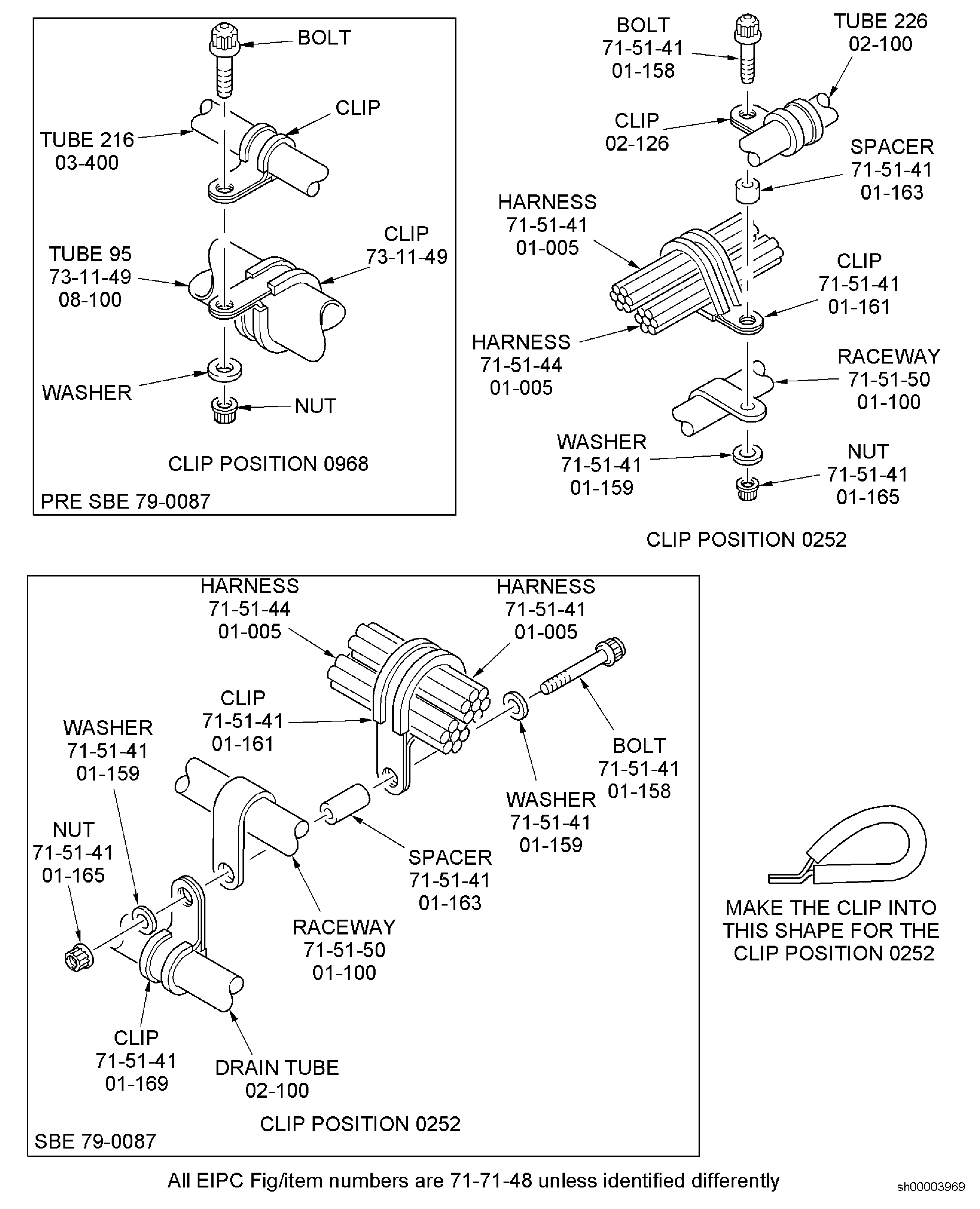 BOLT

CLIP

TUBE 216
03-400

CLIP
73-11-49

TUBE 95
73-11-49
08-100

WASHER

NUT

CLIP POSITION 0968

PRE SBE 79-0087

BOLT
71-51-41
01-158

TUBE 226
02-100

CLIP
02-126

SPACER
71-51-41
01-163

HARNESS
71-51-41
01-005

CLIP
71-51-41
01-161

HARNESS
71-51-44
01-005

RACEWAY
71-51-50
01-100

WASHER
71-51-41
01-159

NUT
71-51-41
01-165

CLIP POSITION 0252

HARNESS
71-51-44
01-005

HARNESS
71-51-41
01-005

CLIP
71-51-41
01-161

WASHER
71-51-41
01-159

BOLT
71-51-41
01-158

WASHER
71-51-41
01-159

NUT
71-51-41
01-165

SPACER
71-51-41
01-163

RACEWAY
71-51-50
01-100

CLIP
71-51-41
01-169

DRAIN TUBE
02-100

CLIP POSITION 0252

SBE 79-0087

MAKE THE CLIP INTO THIS SHAPE FOR THE CLIP POSITION 0252

All EIPC Fig/item numbers are 71-71-48 unless identified differently

sh00003969