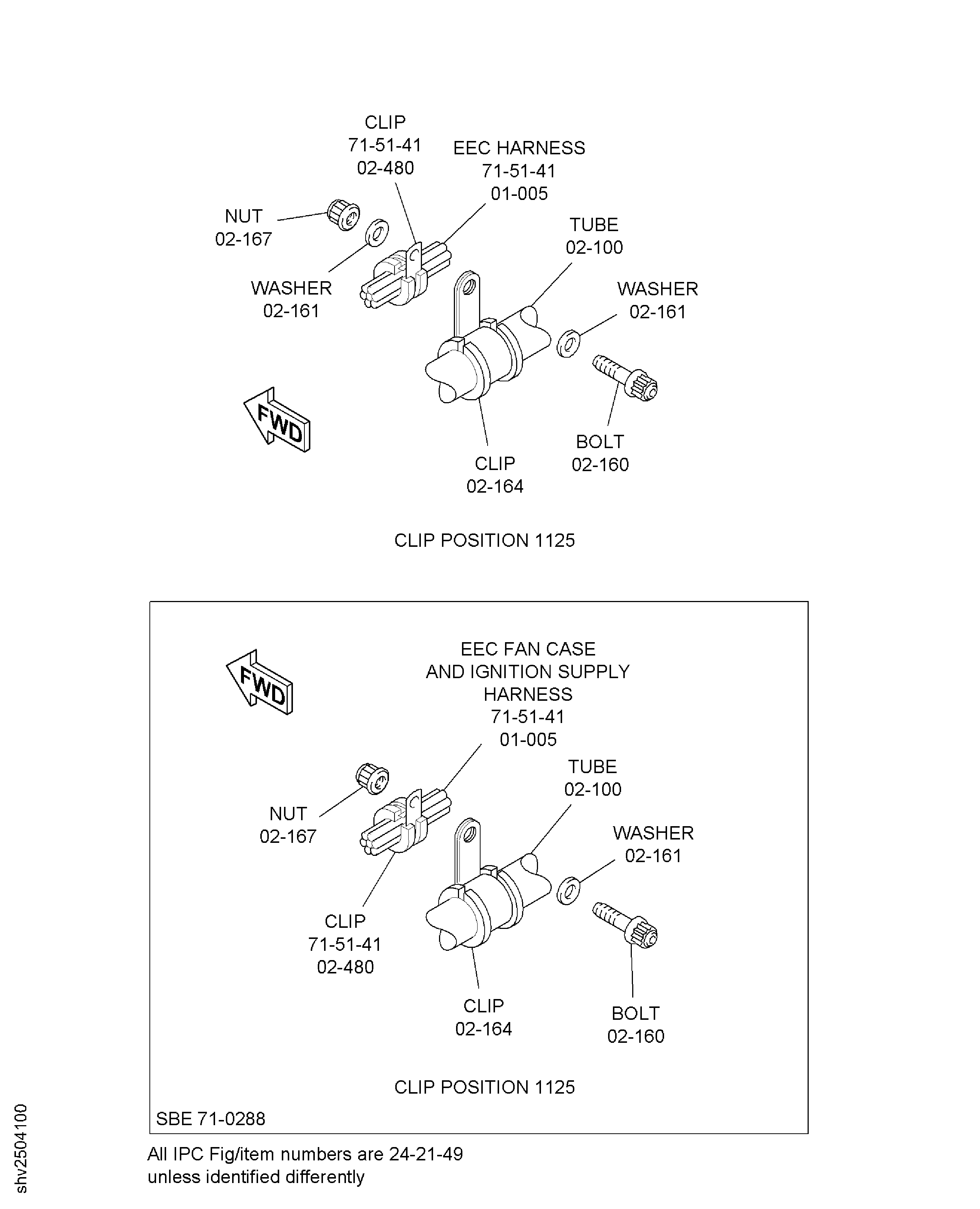 CLIP
71-51-41
02-480

EEC HARNESS
71-51-41
01-005

NUT
02-167

TUBE
02-100

WASHER
02-161

WASHER
02-161

FWD

BOLT
02-160

CLIP
02-164

CLIP POSITION 1125

FWD

EEC FAN CASE
AND IGNITION SUPPLY
HARNESS
71-51-41
01-005

TUBE
02-100

NUT
02-167

WASHER
02-161

CLIP
71-51-41
02-480

CLIP
02-164

BOLT
02-160

CLIP POSITION 1125

SBE 71-0288

All IPC Fig/item numbers are 24-21-49
unless identified differently

shv2504100