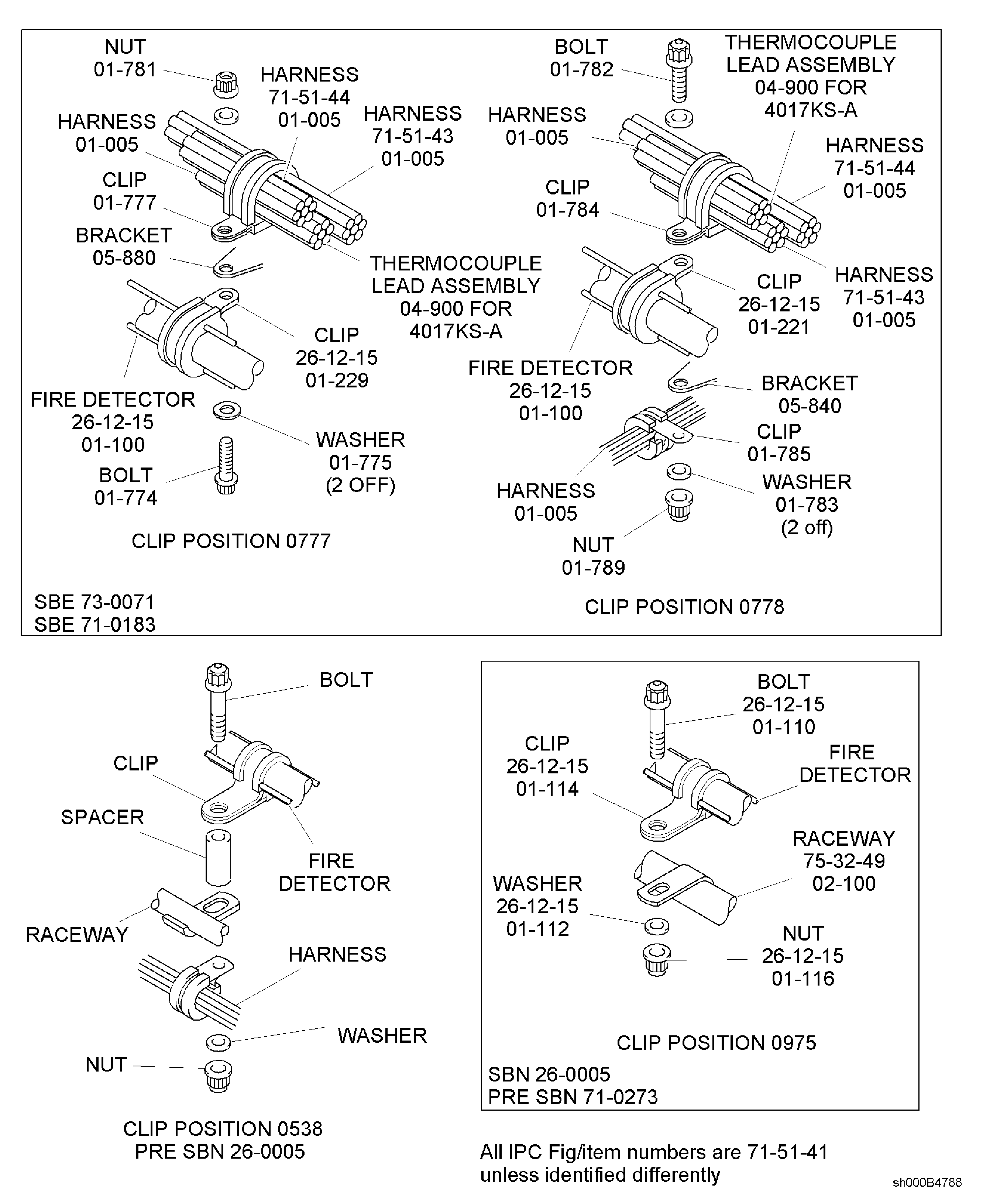 NUT
01-781

HARNESS
71-51-44
01-005

HARNESS
01-005

HARNESS
71-51-43
01-005

CLIP
01-777

BRACKET
05-880

THERMOCOUPLE
LEAD ASSEMBLY
04-900 FOR
4017KS-A

CLIP
26-12-15
01-229

FIRE DETECTOR
26-12-15
01-100

WASHER
01-775
(2 OFF)

BOLT
01-774

CLIP POSITION 0777

SBE 73-0071
SBE 71-0183

BOLT
01-782

THERMOCOUPLE
LEAD ASSEMBLY
04-900 FOR
4017KS-A

HARNESS
01-005

HARNESS
71-51-44
01-005

CLIP
01-784

CLIP
26-12-15
01-221

HARNESS
71-51-43
01-005

FIRE DETECTOR
26-12-15
01-100

BRACKET
05-840

CLIP
01-785

HARNESS
01-005

WASHER
01-783
(2 off)

NUT
01-789

CLIP POSITION 0778

BOLT

CLIP

SPACER

FIRE
DETECTOR

RACEWAY

HARNESS

WASHER

NUT

CLIP POSITION 0538
PRE SBN 26-0005

BOLT
26-12-15
01-110

CLIP
26-12-15
01-114

FIRE
DETECTOR

RACEWAY
75-32-49
02-100

WASHER
26-12-15
01-112

NUT
26-12-15
01-116

CLIP POSITION 0975

SBN 26-0005
PRE SBN 71-0273

All IPC Fig/item numbers are 71-51-41
unless identified differently

sh000B4788