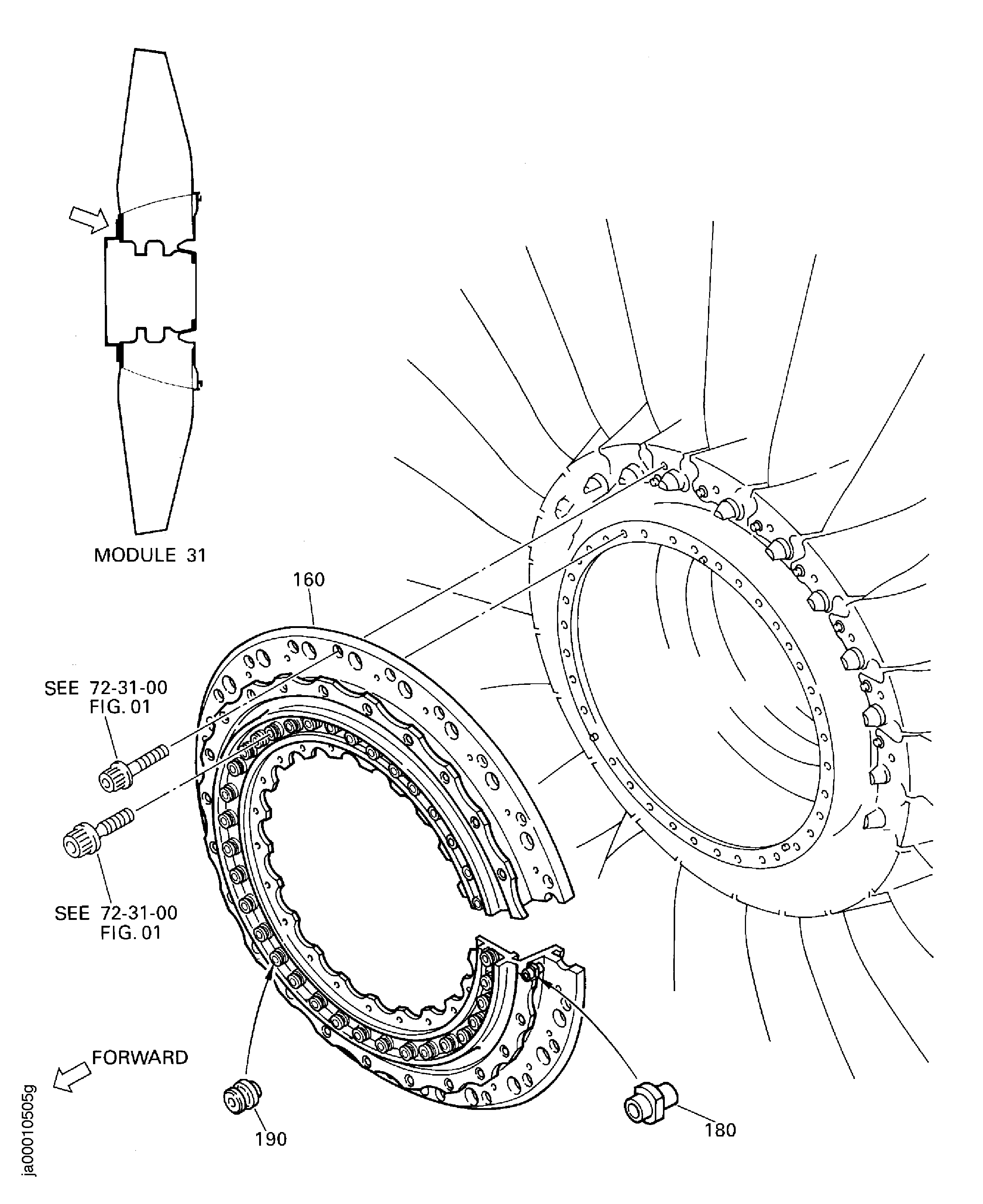 MODULE 31

160

SEE 72-31-00
FIG. 01

SEE 72-31-00
FIG. 01

FORWARD

190

180

ja00010505g