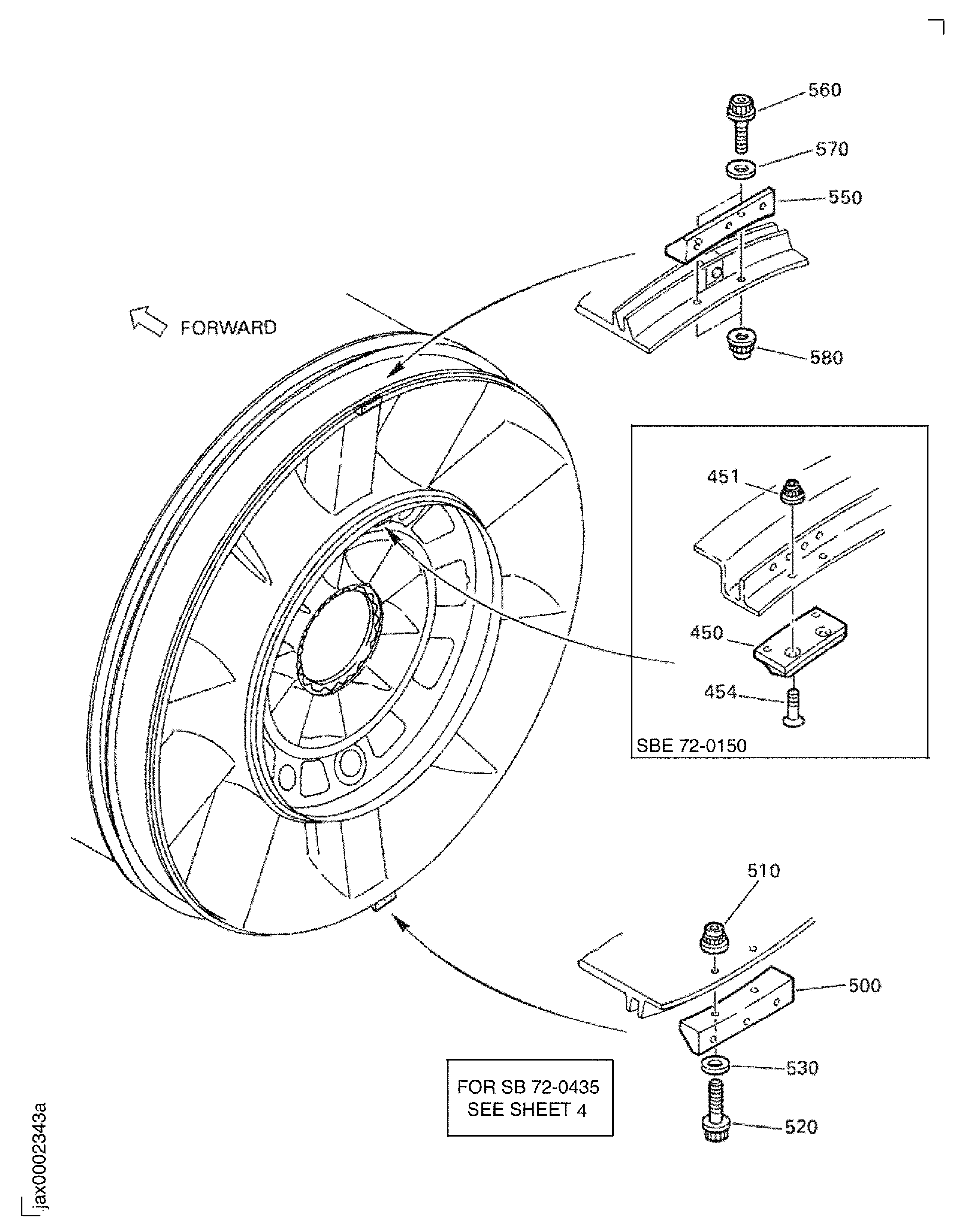 560

570

550

FORWARD

580

451

450

454

SBE 72-0150

510

500

530

520

FOR SB 72-0435
SEE SHEET 4

jax0002343a