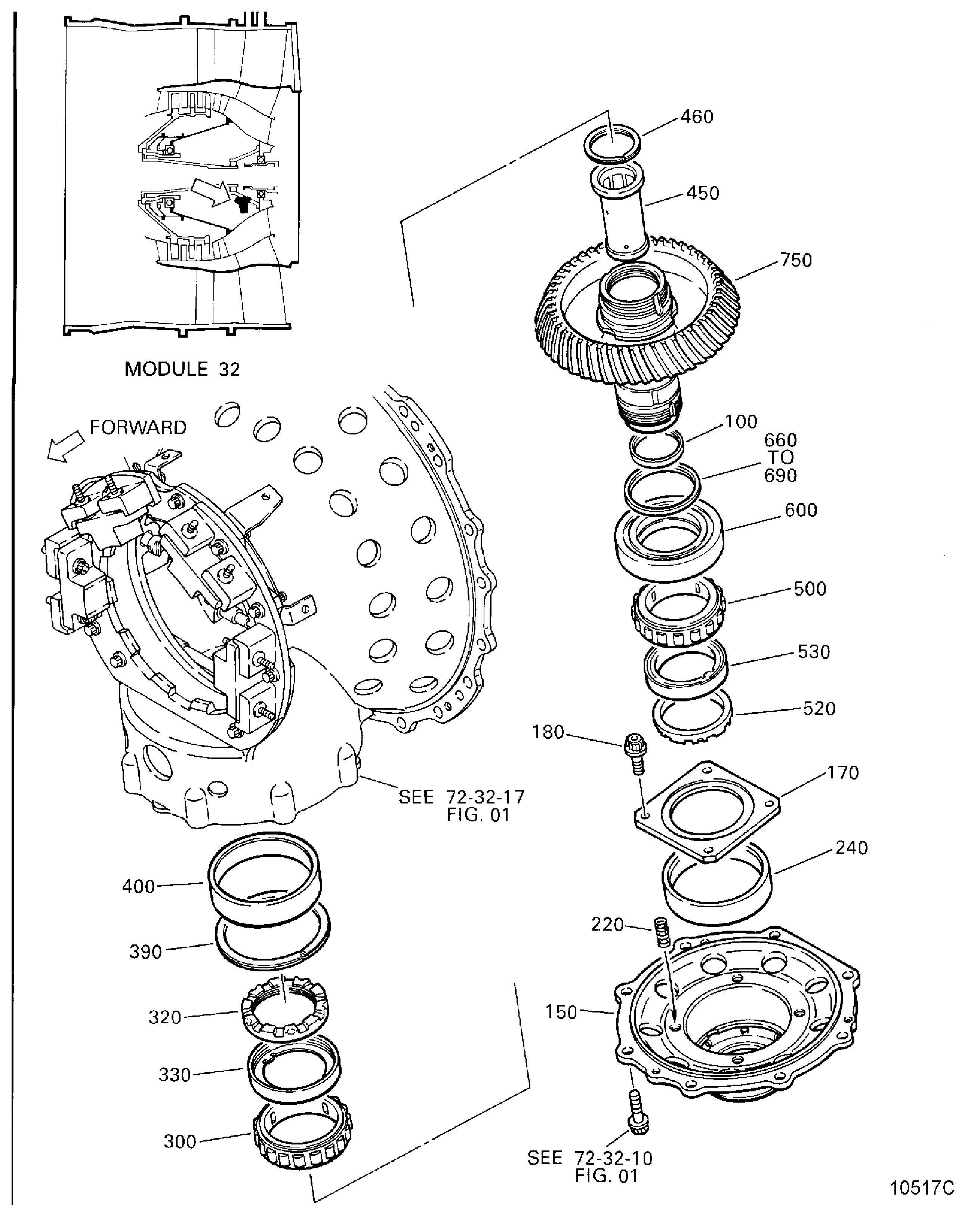 MODULE 32

FORWARD

460

450

750

100

660
TO
690

600

500

530

520

180

170

240

220

150

SEE 72-32-17
FIG. 01

400

390

320

330

300

SEE 72-32-10
FIG. 01

10517C